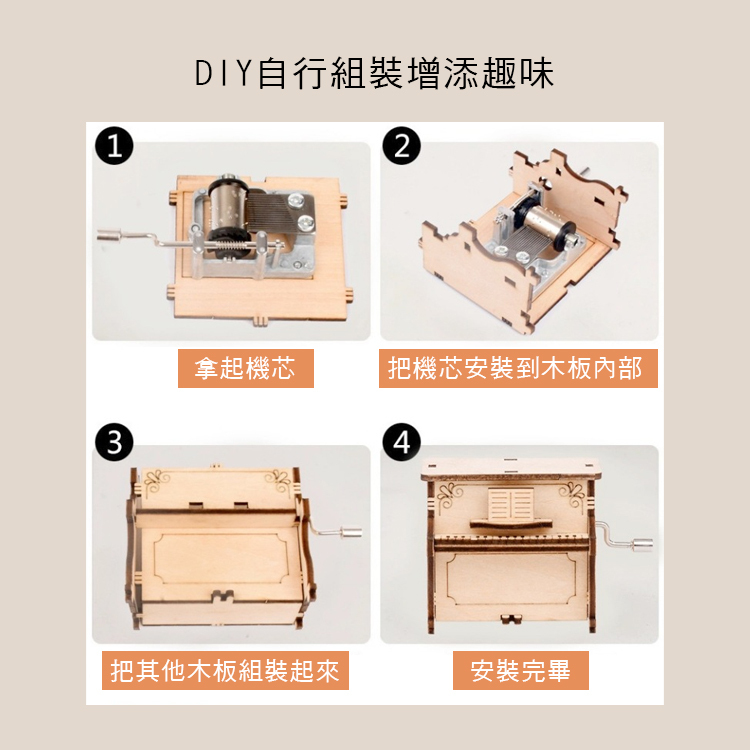 DIY自行組裝增添趣味

1

拿起機芯

2

把機芯安裝到木板內部

3

把其他木板組裝起來

4

安裝完畢