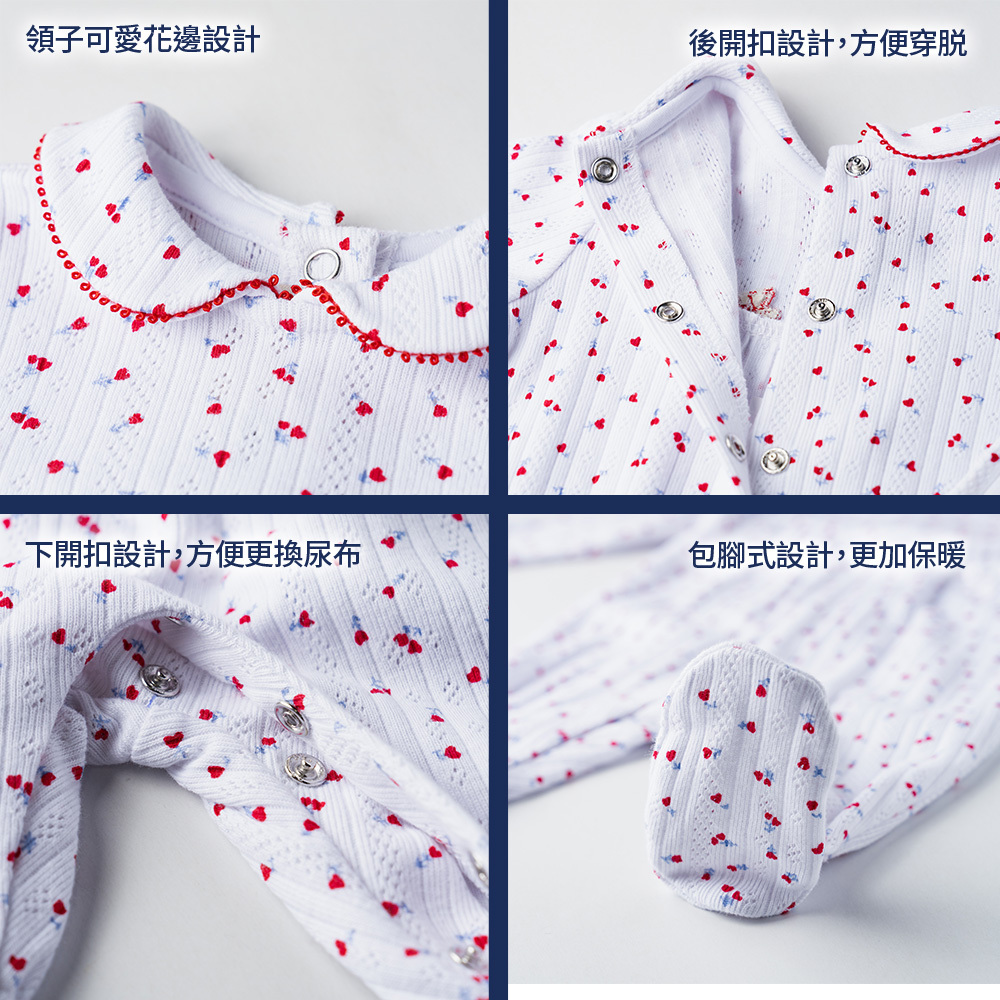 領子可愛花邊設計

後開扣設計,方便穿脫

下開扣設計,方便更換尿布

包腳式設計,更加保暖