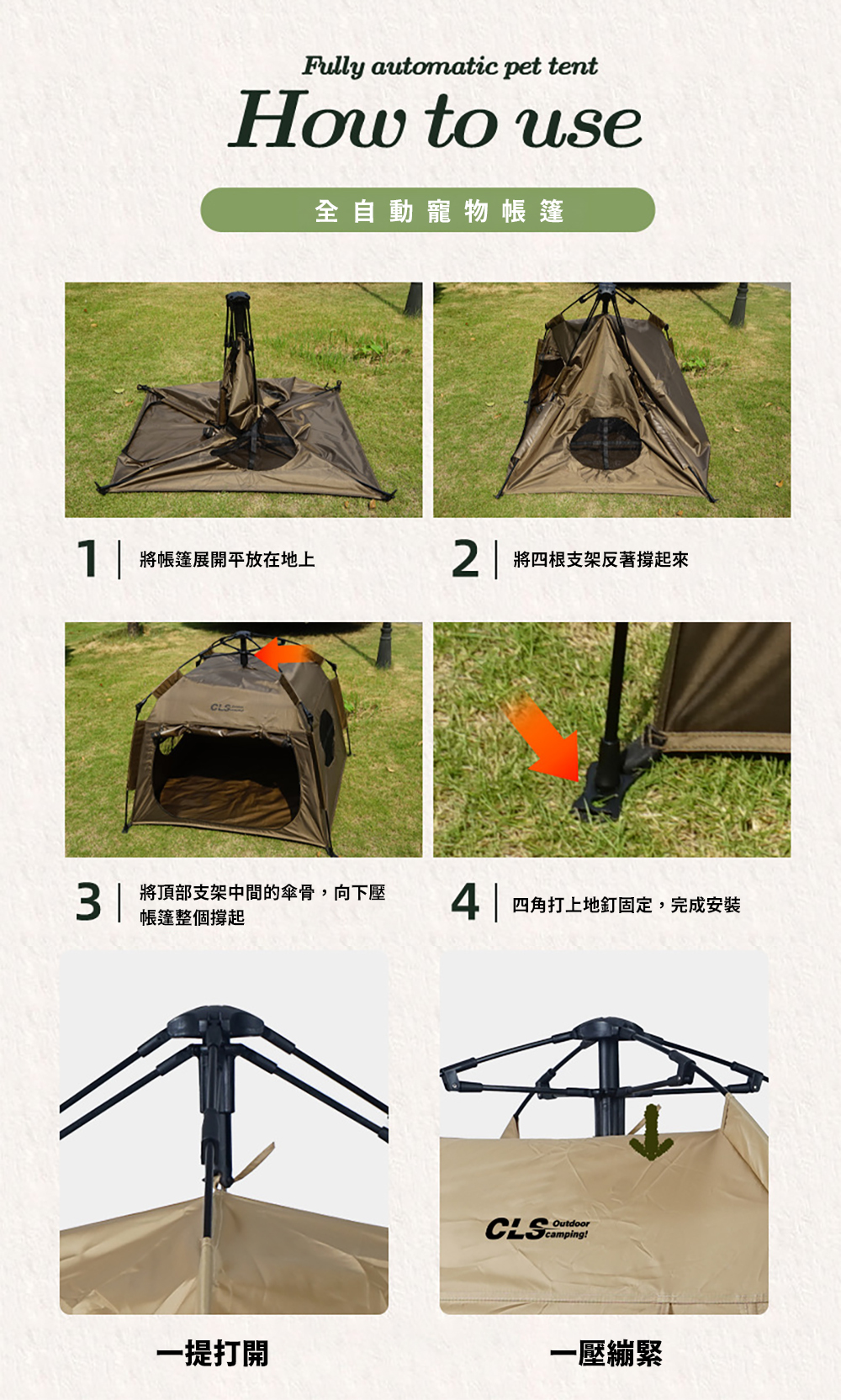 Fully automatic pet tent
How to use

全自動寵物帳篷

1 將帳篷展開平放在地上

2 將四根支架反著撐起來

CLS

3 將頂部支架中間的傘骨，向下壓帳篷整個撐起

4 四角打上地釘固定，完成安裝

CLS Outdoor camping!

一提打開

一壓繃緊