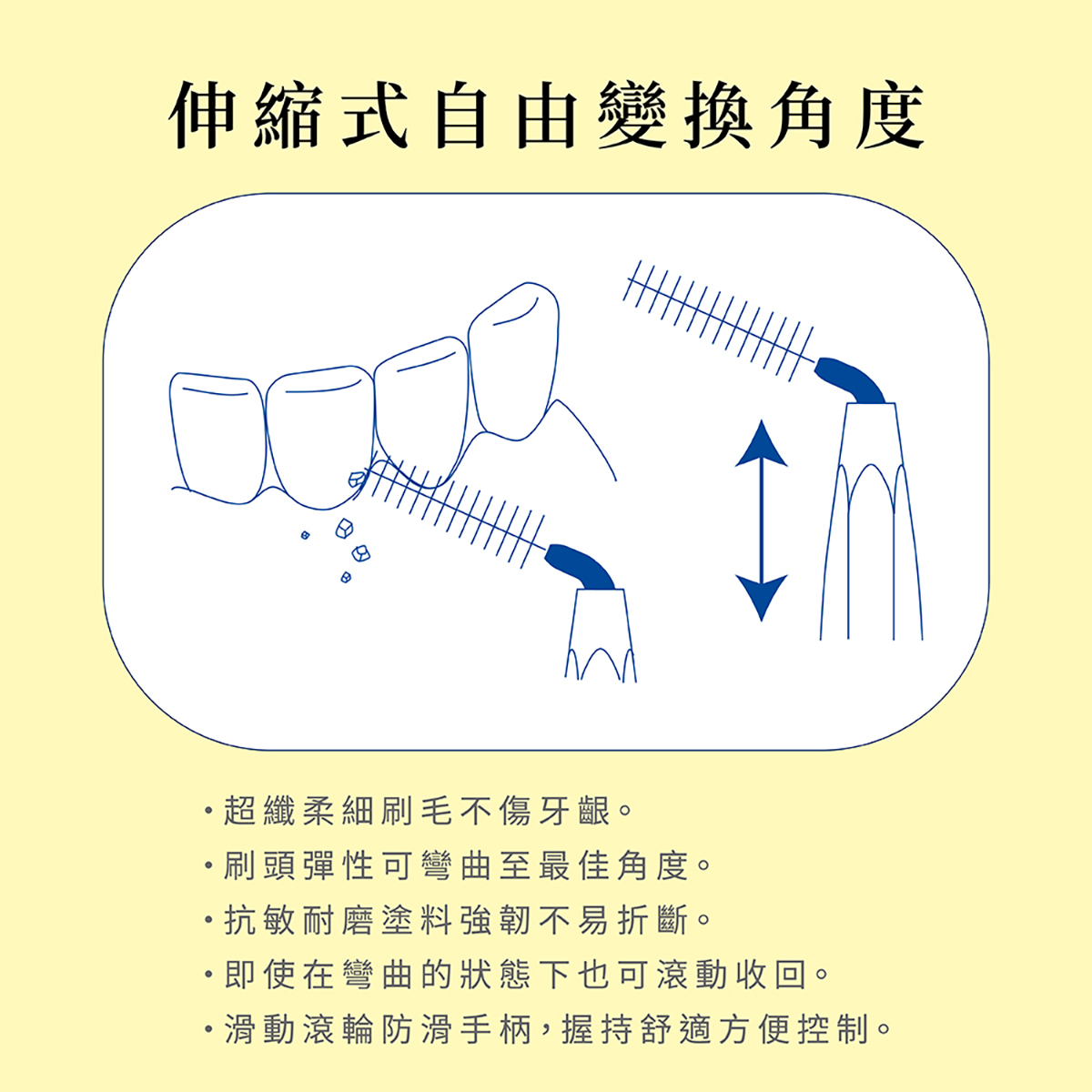 伸縮式自由變換角度

・超纖柔細刷毛不傷牙齦。
・刷頭彈性可彎曲至最佳角度。
・抗敏耐磨塗料強韌不易折斷。
・即使在彎曲的狀態下也可滾動收回。
・滑動滾輪防滑手柄，握持舒適方便控制。