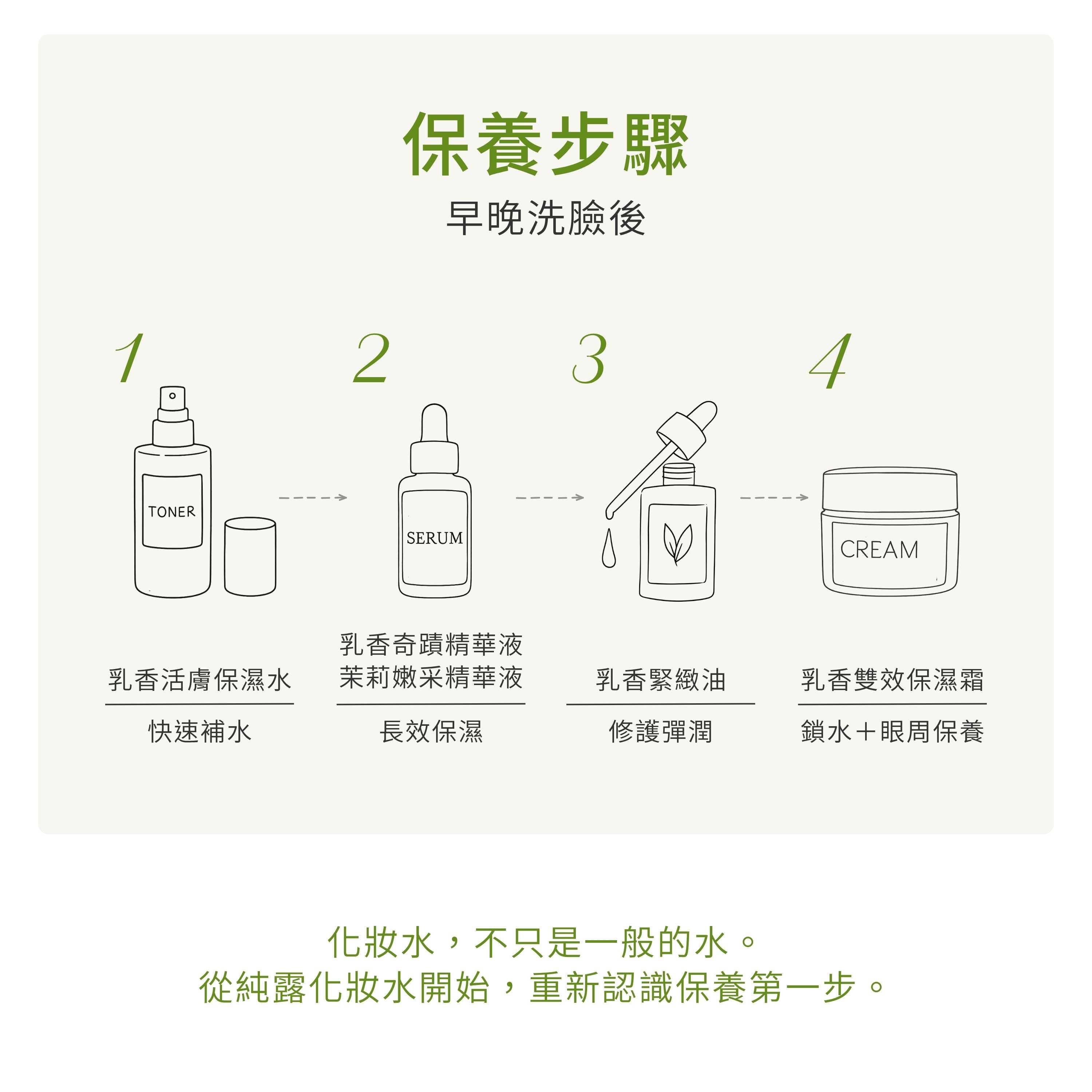 保養步驟

早晚洗臉後

1

TONER

乳香活膚保濕水

快速補水

2

SERUM

乳香奇蹟精華液
茉莉嫩采精華液

長效保濕

3

乳香緊緻油

修護彈潤

4

CREAM

乳香雙效保濕霜

鎖水＋眼周保養

化妝水，不只是一般的水。
從純露化妝水開始，重新認識保養第一步。