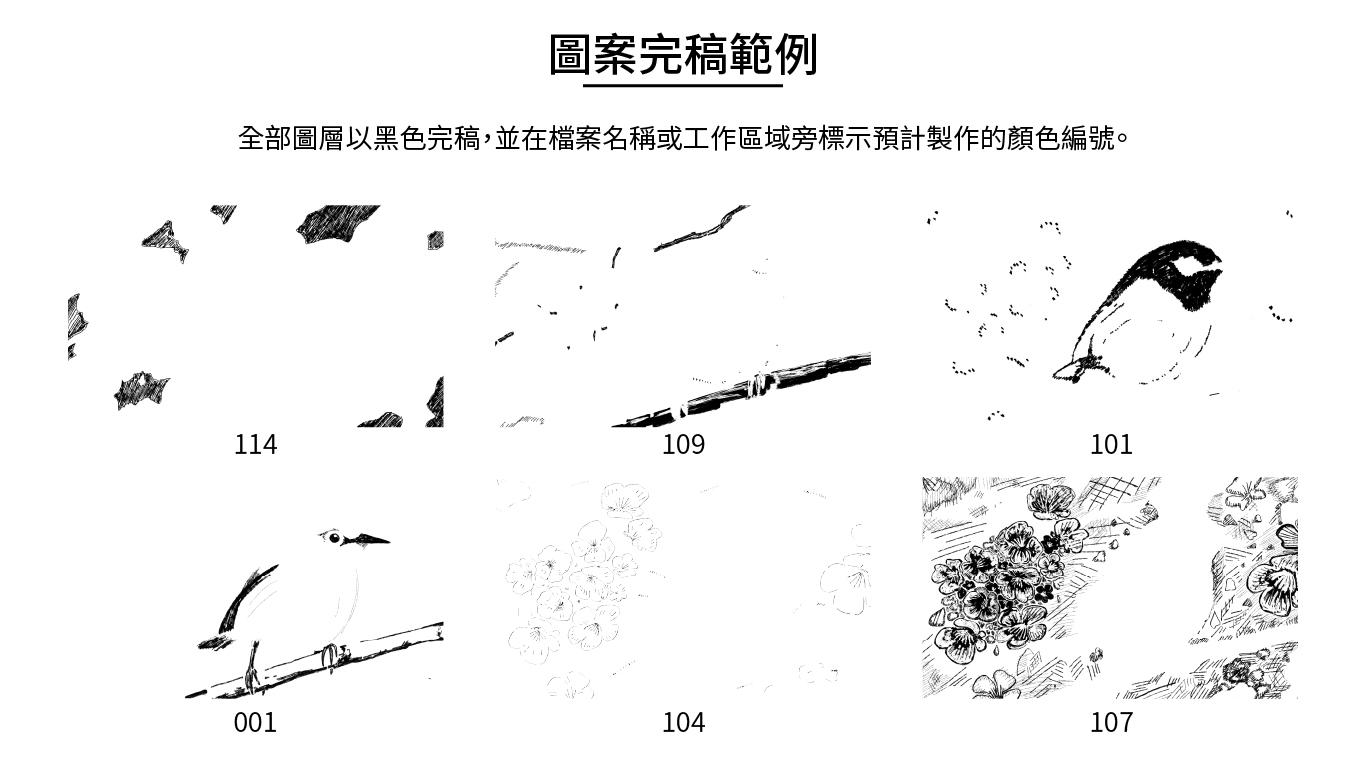 圖案完稿範例

全部圖層以黑色完稿，並在檔案名稱或工作區域旁標示預計製作的顏色編號。

114

109

101

001

104

107