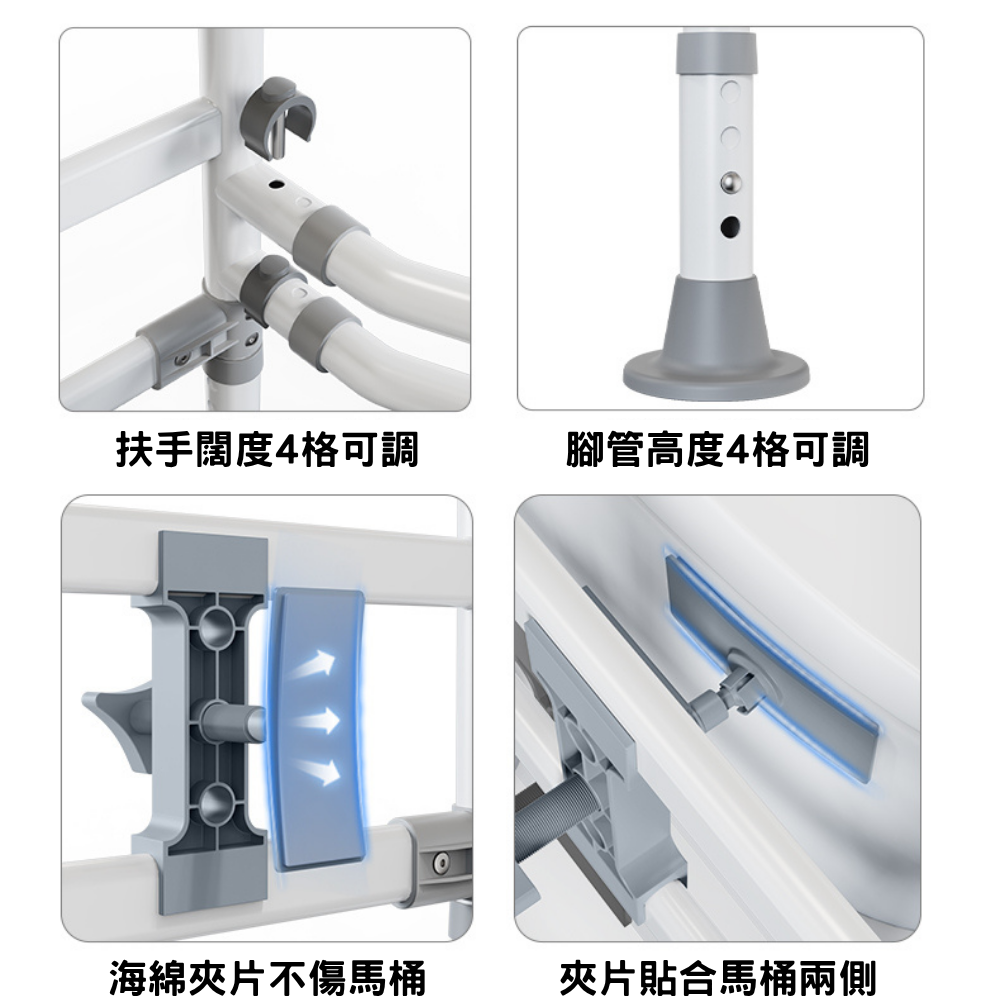 扶手闊度4格可調

腳管高度4格可調

海綿夾片不傷馬桶

夾片貼合馬桶兩側