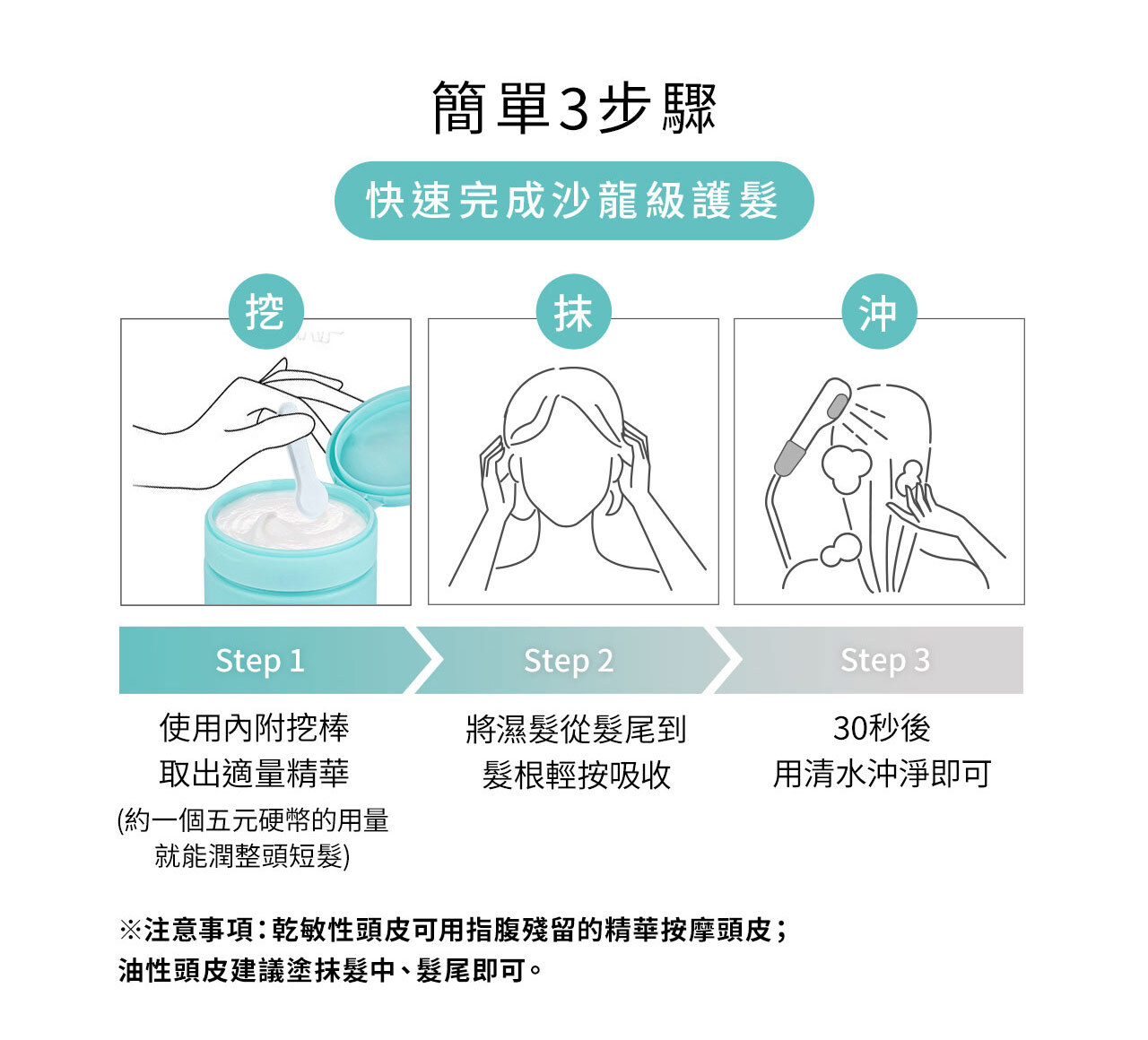 簡單3步驟

快速完成沙龍級護髮

挖

抹

沖

Step 1

Step 2

Step 3

使用內附挖棒
取出適量精華
(約一個五元硬幣的用量
就能潤整頭短髮)

將濕髮從髮尾到
髮根輕按吸收

30秒後
用清水沖淨即可

※注意事項：乾敏性頭皮可用指腹殘留的精華按摩頭皮；
油性頭皮建議塗抹髮中、髮尾即可。