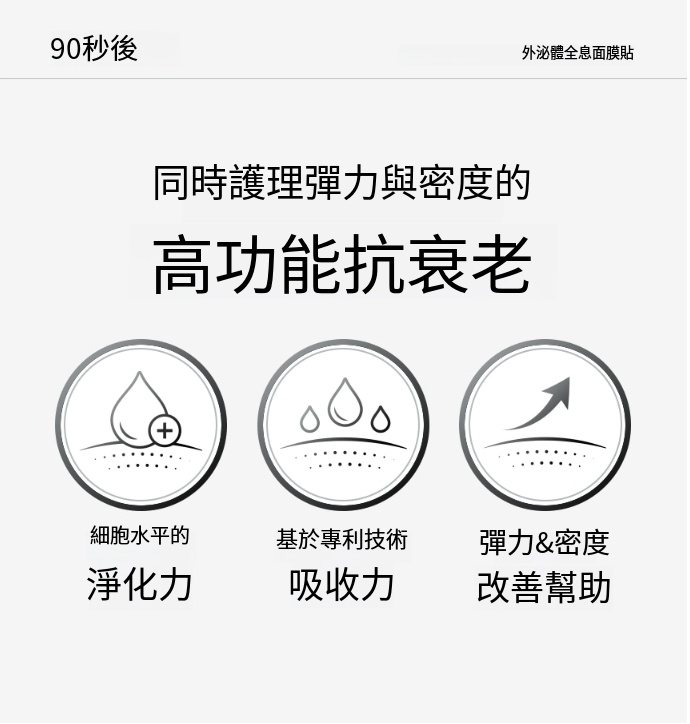 90秒後

外泌體全息面膜貼

同時護理彈力與密度的

高功能抗衰老

細胞水平的

淨化力

基於專利技術

吸收力

彈力&密度

改善幫助