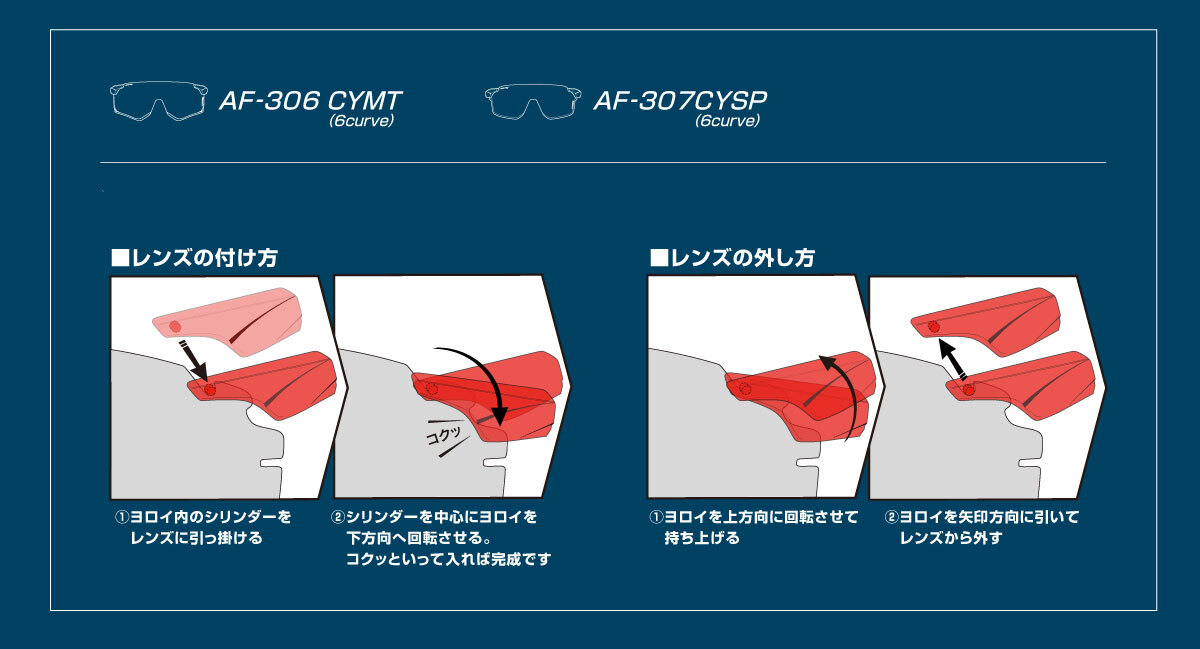 AF-306 CYMT
(6curve)

AF-307CYSP
(6curve)

■レンズの付け方

コクッ

①ヨロイ内のシリンダーをレンズに引っ掛ける

②シリンダーを中心にヨロイを下方向へ回転させる。コクッといって入れば完成です

■レンズの外し方

①ヨロイを上方向に回転させて持ち上げる

②ヨロイを矢印方向に引いてレンズから外す