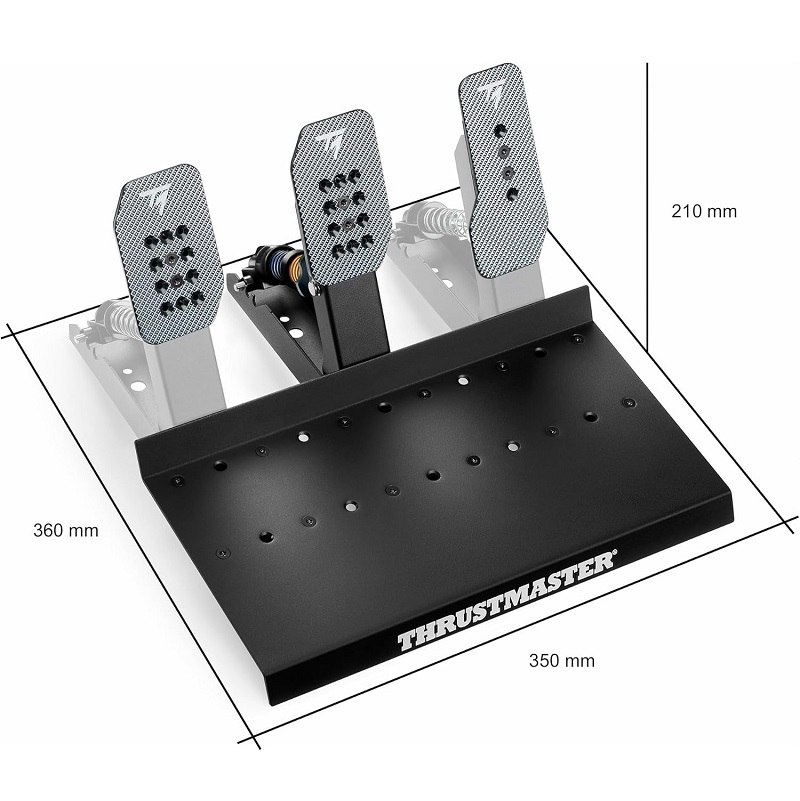 210 mm

360 mm

THRUSTMASTER®

350 mm