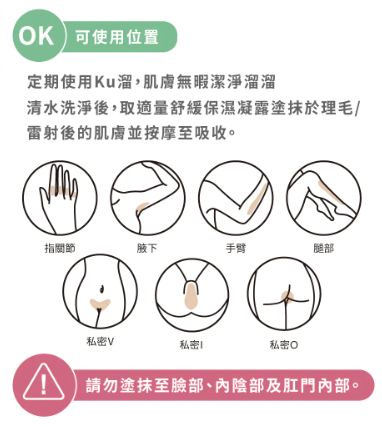 OK 可使用位置

定期使用Ku溜，肌膚無暇潔淨溜溜
清水洗淨後，取適量舒緩保濕凝露塗抹於理毛/雷射後的肌膚並按摩至吸收。

指關節

腋下

手臂

腿部

私密V

私密I

私密O

!

請勿塗抹至臉部、內陰部及肛門內部。