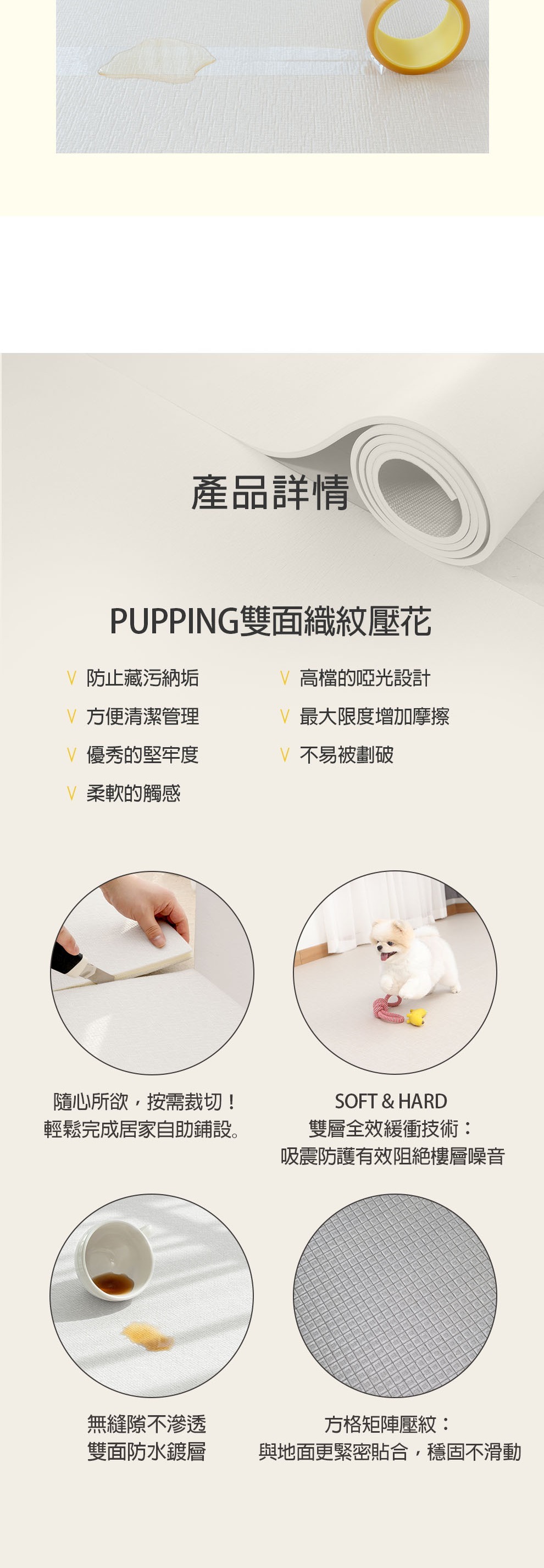 產品詳情

PUPPING雙面織紋壓花

V 防止藏污納垢
V 方便清潔管理
V 優秀的堅牢度
V 柔軟的觸感

V 高檔的啞光設計
V 最大限度增加摩擦
V 不易被劃破

隨心所欲，按需裁切！
輕鬆完成居家自助鋪設。

SOFT & HARD
雙層全效緩衝技術：
吸震防護有效阻絕樓層噪音

無縫隙不滲透
雙面防水鍍層

方格矩陣壓紋：
與地面更緊密貼合，穩固不滑動