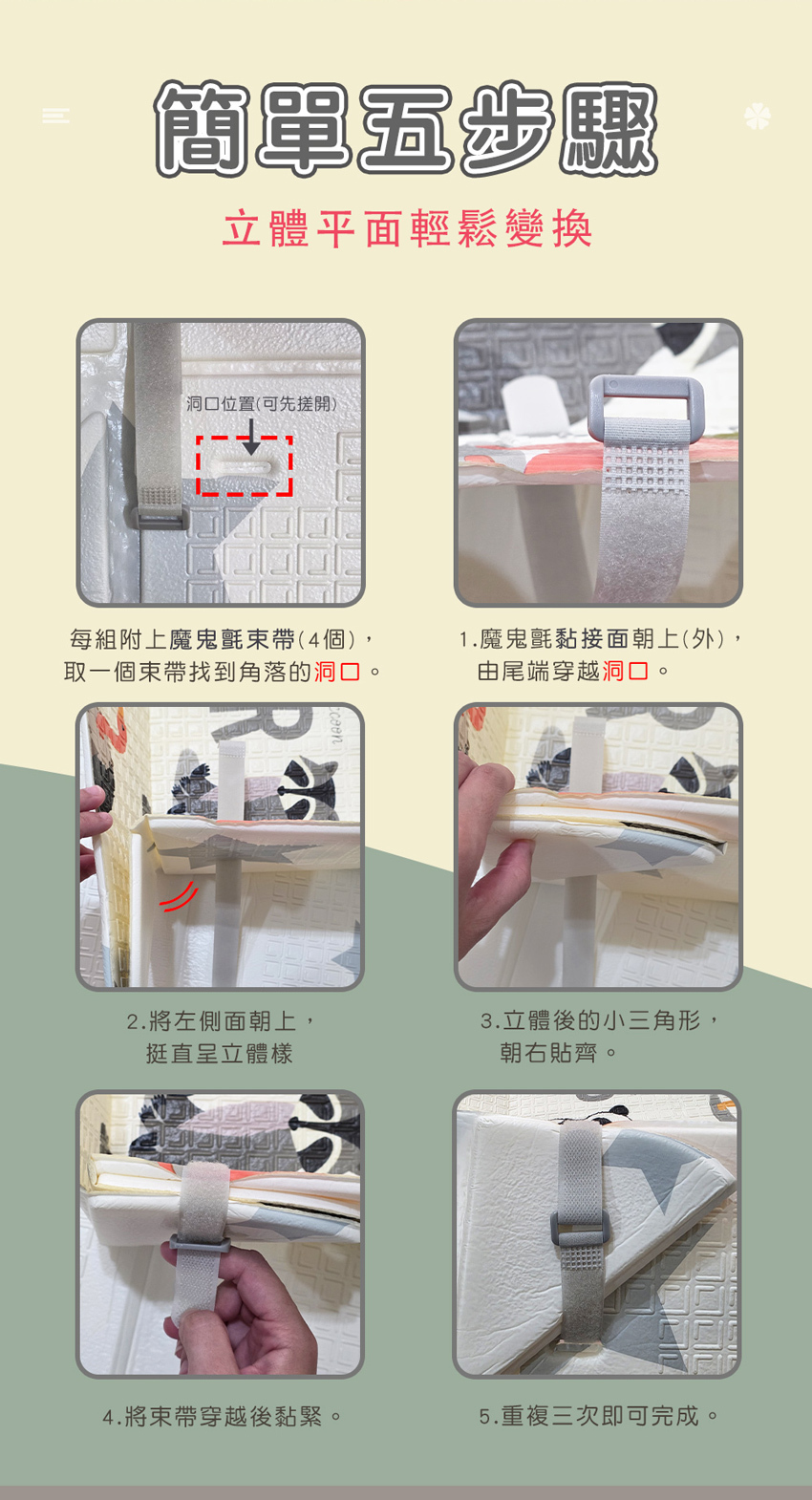 簡單五步驟

立體平面輕鬆變換

洞口位置(可先搓開)

每組附上魔鬼氈束帶(4個)，取一個束帶找到角落的洞口。

1.魔鬼氈黏接面朝上(外)，由尾端穿越洞口。

2.將左側面朝上，挺直呈立體樣

3.立體後的小三角形，朝右貼齊。

4.將束帶穿越後黏緊。

5.重複三次即可完成。