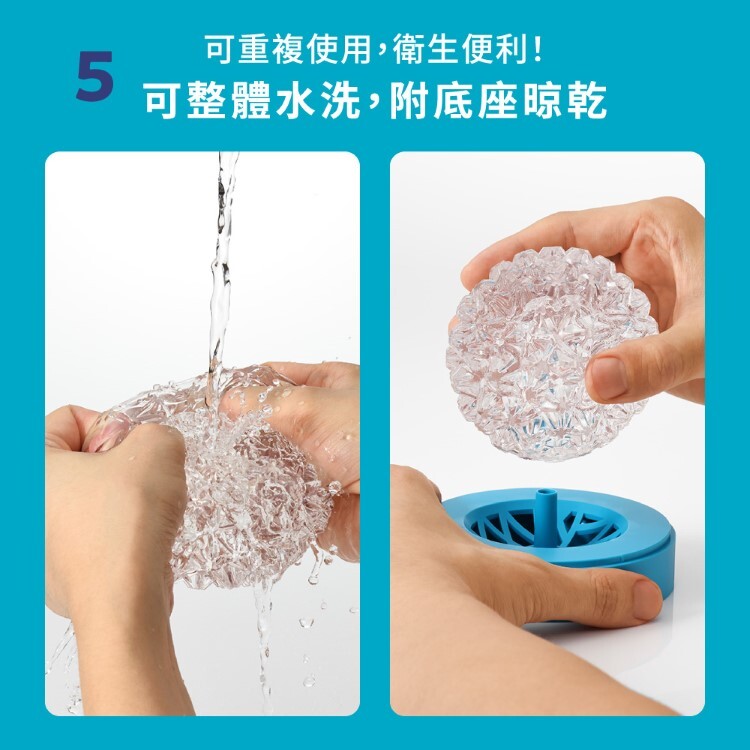 5
可重複使用,衛生便利!
可整體水洗,附底座晾乾