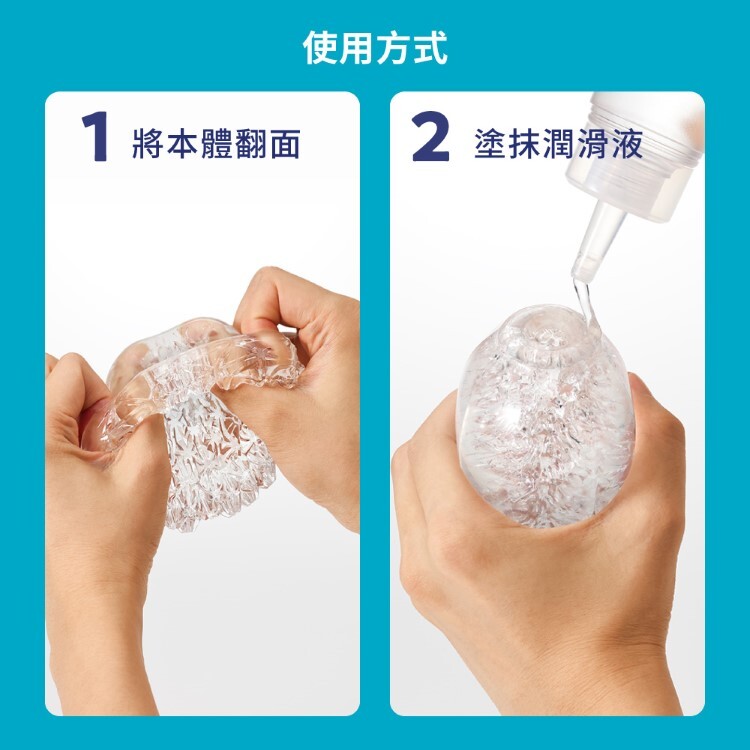 使用方式

1 將本體翻面

2 塗抹潤滑液