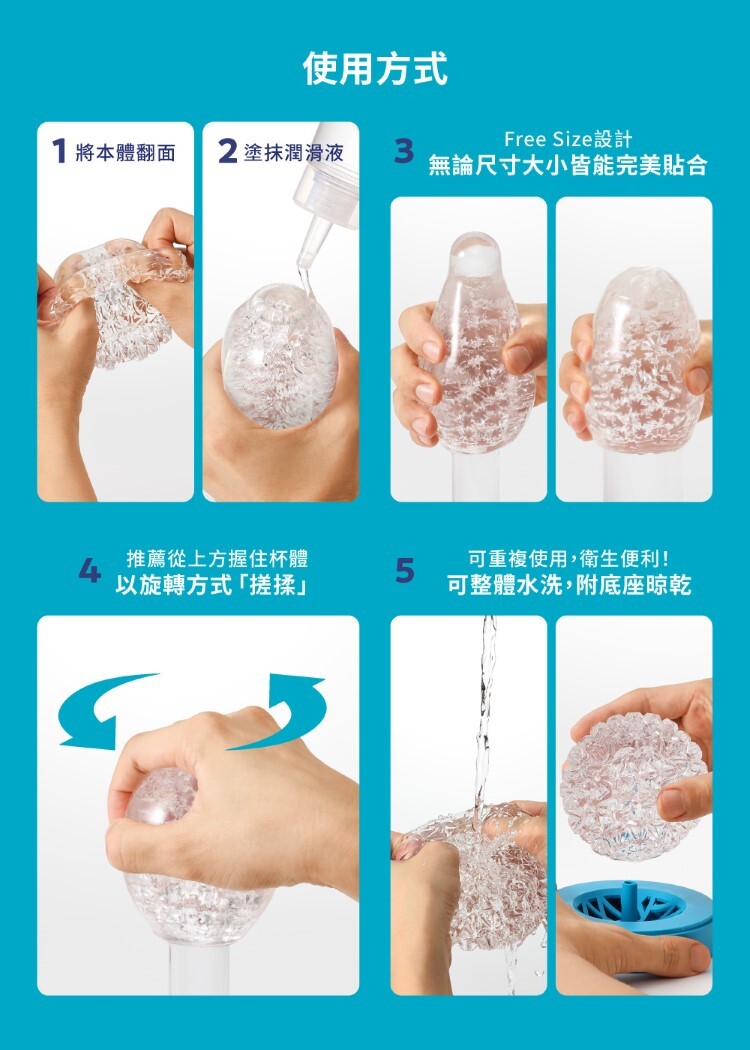 使用方式

1 將本體翻面

2 塗抹潤滑液

3 Free Size設計
無論尺寸大小皆能完美貼合

4 推薦從上方握住杯體
以旋轉方式「搓揉」

5 可重複使用，衛生便利！
可整體水洗，附底座晾乾