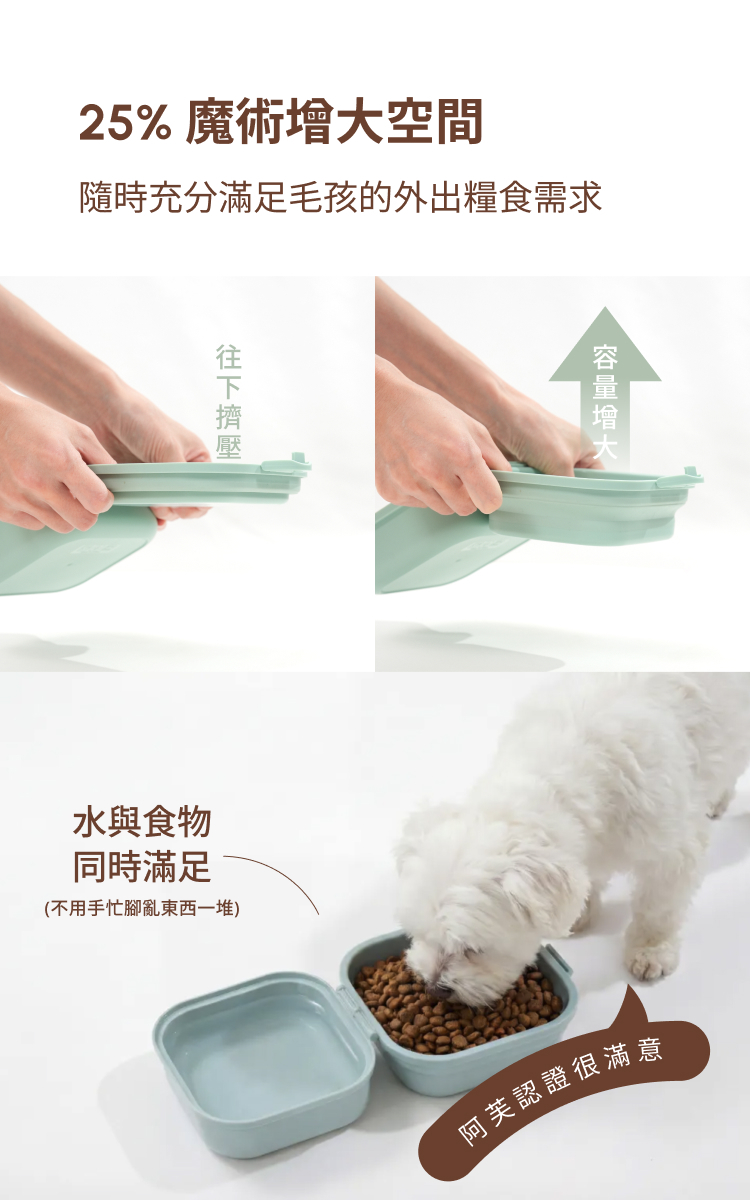 25% 魔術增大空間

隨時充分滿足毛孩的外出糧食需求

往下擠壓

容量增大

水與食物
同時滿足

(不用手忙腳亂東西一堆)

阿芙認證很滿意