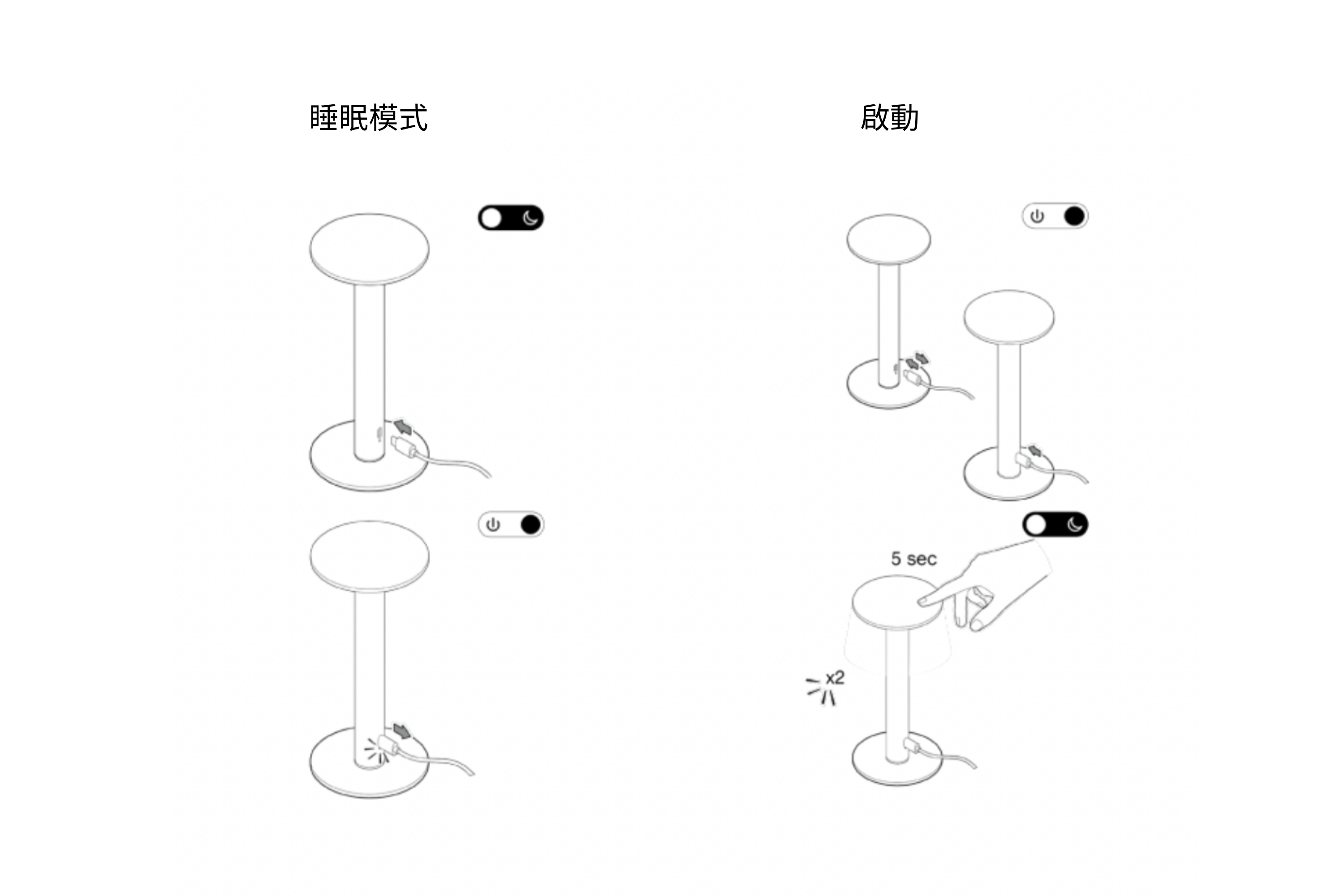 睡眠模式

啟動

5 sec

x2