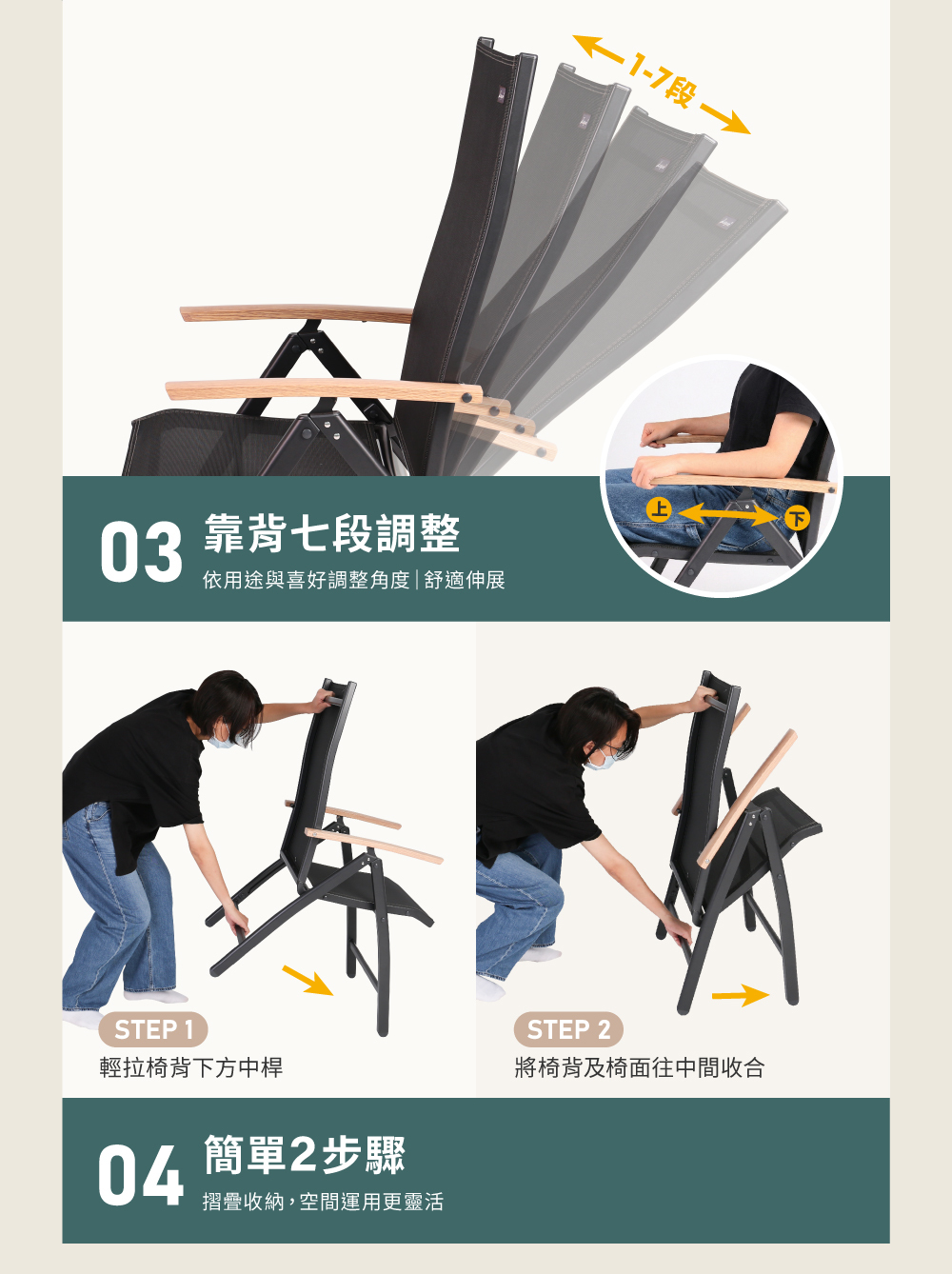 1-7段

上

下

03 靠背七段調整

依用途與喜好調整角度|舒適伸展

STEP 1

輕拉椅背下方中桿

STEP 2

將椅背及椅面往中間收合

04 簡單2步驟

摺疊收納，空間運用更靈活