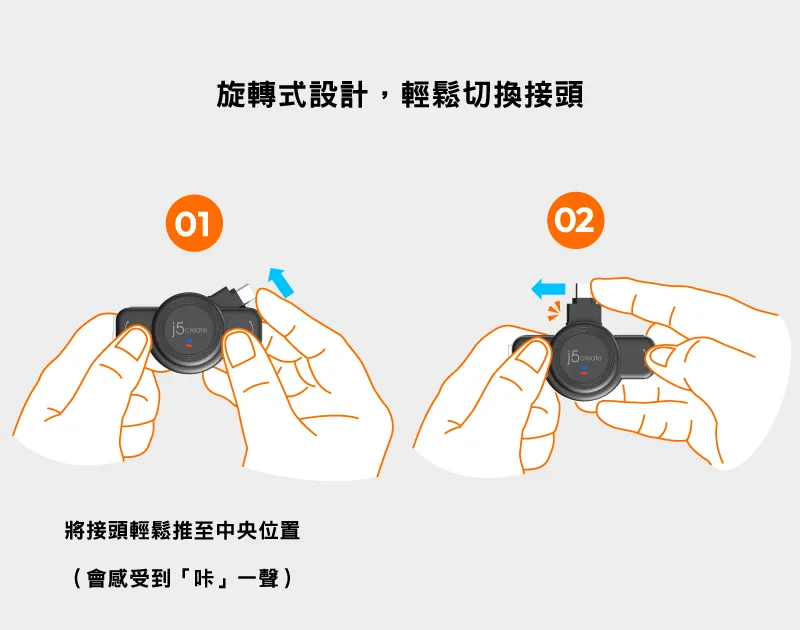 旋轉式設計，輕鬆切換接頭

01

j5create

02

j5create

將接頭輕鬆推至中央位置

（會感受到「咔」一聲）