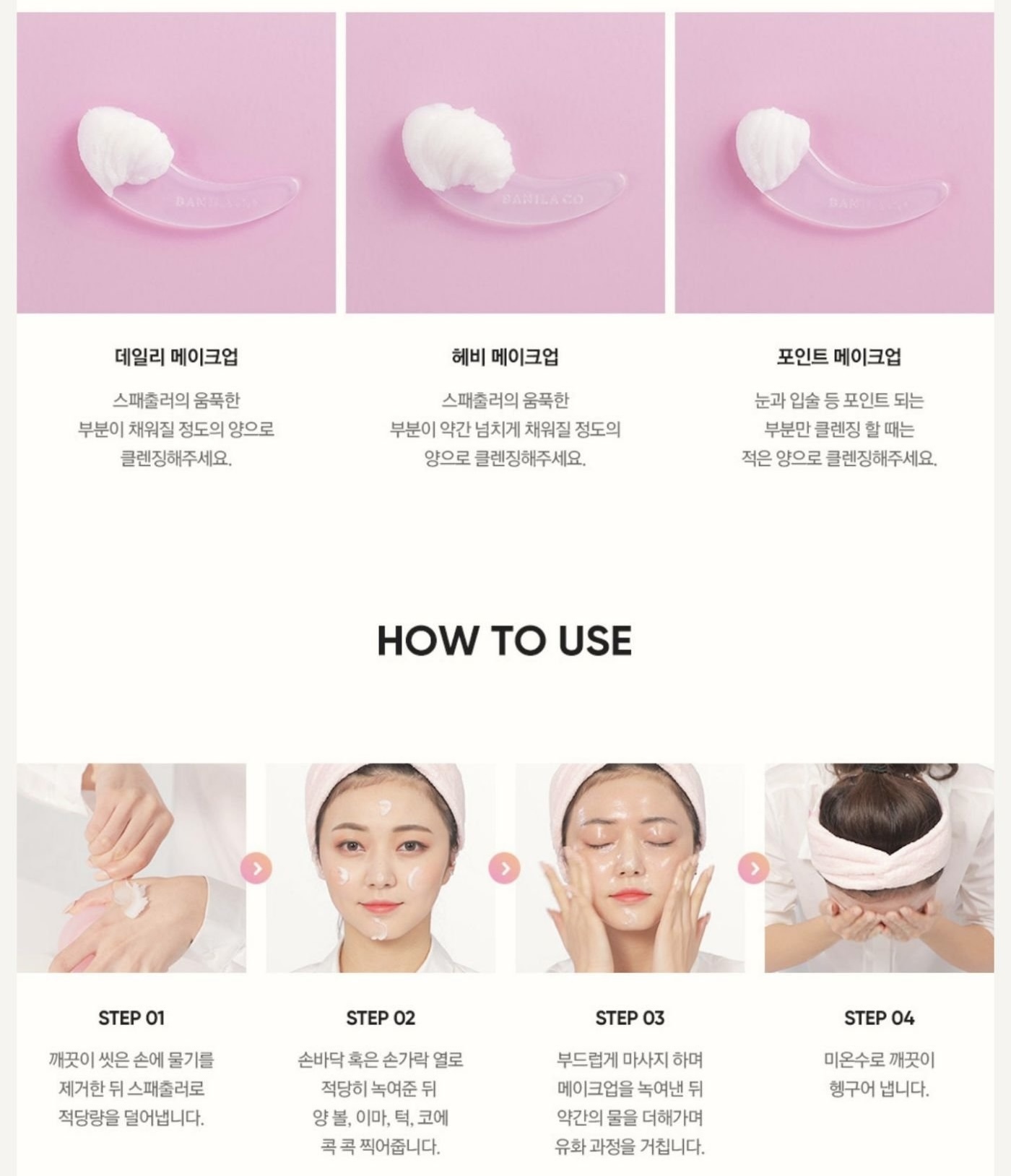 BANILA CO

BANILA CO

BANILA CO

데일리 메이크업

스패출러의 움푹한 부분이 채워질 정도의 양으로 클렌징해주세요.

헤비 메이크업

스패출러의 움푹한 부분이 약간 넘치게 채워질 정도의 양으로 클렌징해주세요.

포인트 메이크업

눈과 입술 등 포인트 되는 부분만 클렌징 할 때는 적은 양으로 클렌징해주세요.

HOW TO USE

STEP 01

깨끗이 씻은 손에 물기를 제거한 뒤 스패출러로 적당량을 덜어냅니다.

STEP 02

손바닥 혹은 손가락 열로 적당히 녹여준 뒤 양 볼, 이마, 턱, 코에 콕 콕 찍어줍니다.

STEP 03

부드럽게 마사지 하며 메이크업을 녹여낸 뒤 약간의 물을 더해가며 유화 과정을 거칩니다.

STEP 04

미온수로 깨끗이 헹구어 냅니다.