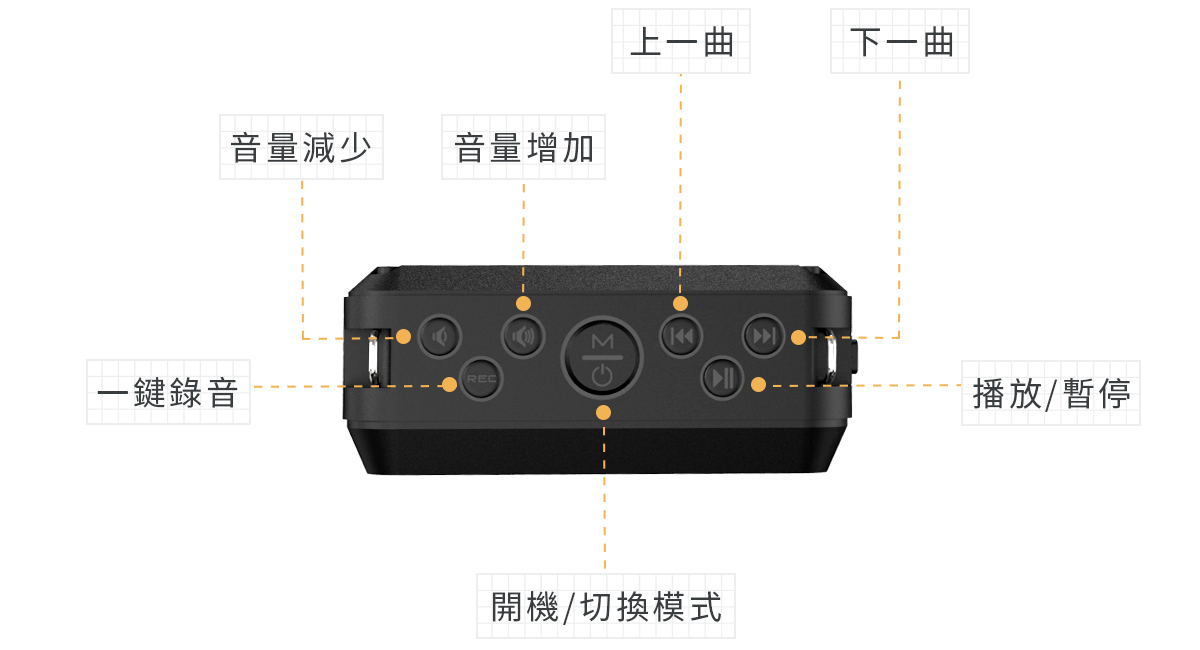 上一曲

下一曲

音量減少

音量增加

一鍵錄音

REC

M

播放/暫停

開機/切換模式