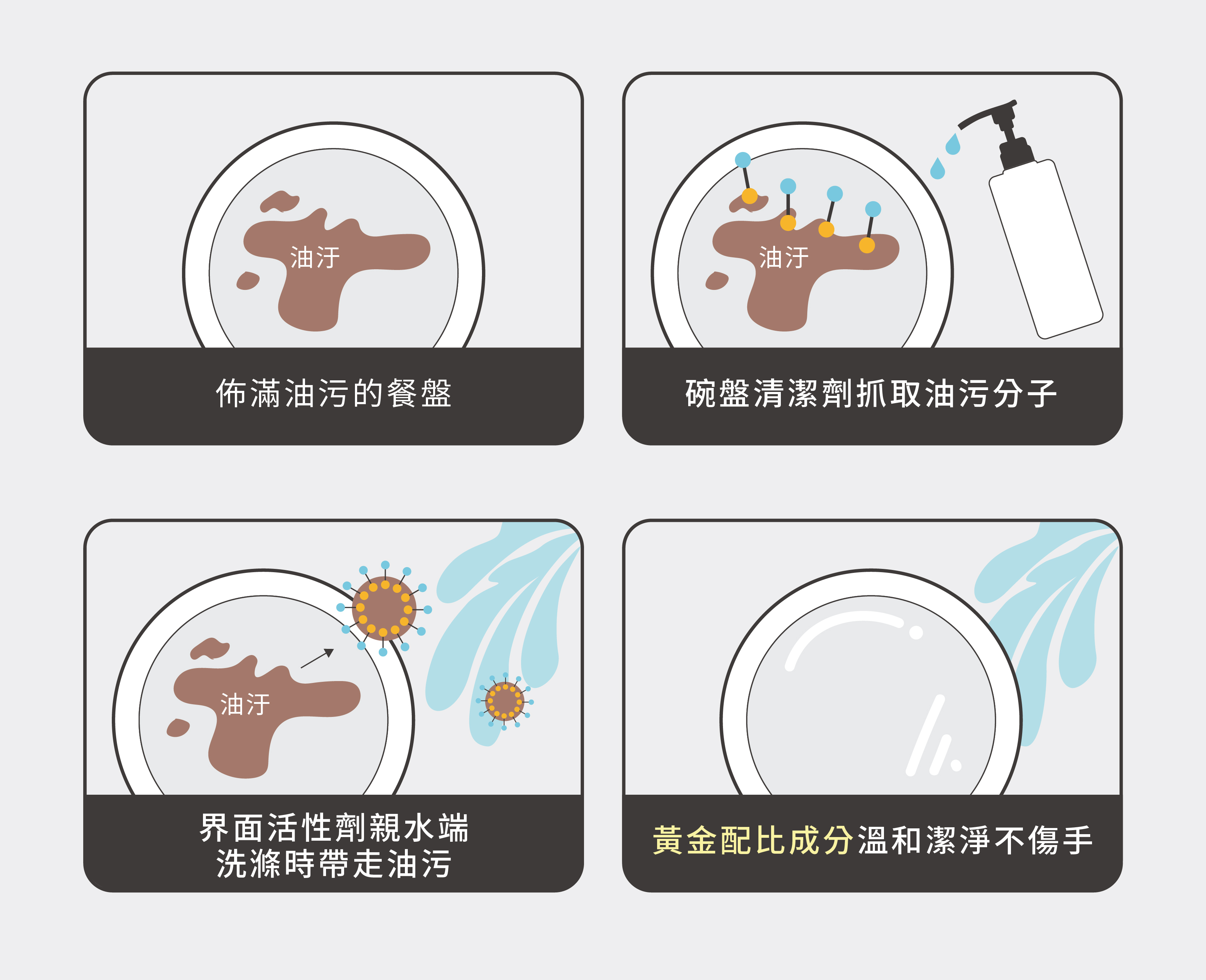 油汙

佈滿油污的餐盤

油汙

碗盤清潔劑抓取油污分子

油汙

界面活性劑親水端
洗滌時帶走油污

黃金配比成分溫和潔淨不傷手