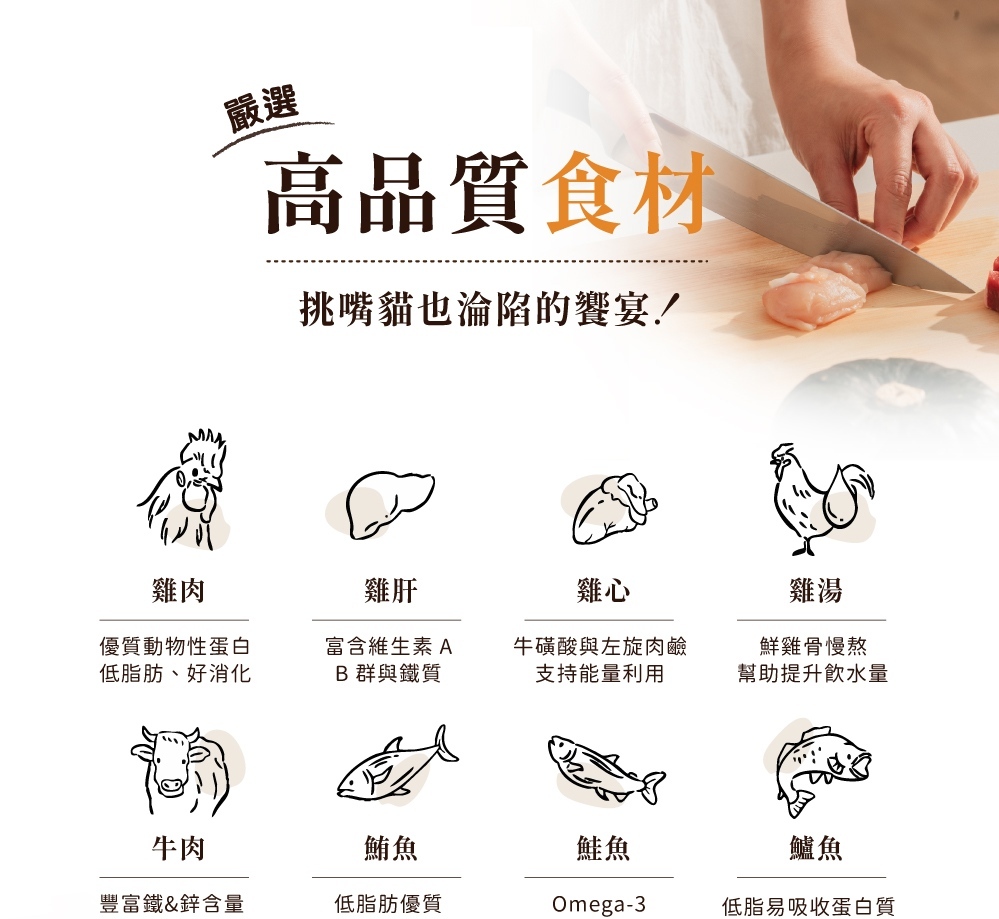 嚴選

高品質食材

挑嘴貓也淪陷的饗宴！

雞肉

優質動物性蛋白
低脂肪、好消化

雞肝

富含維生素 A
B 群與鐵質

雞心

牛磺酸與左旋肉鹼
支持能量利用

雞湯

鮮雞骨慢熬
幫助提升飲水量

牛肉

豐富鐵&鋅含量

鮪魚

低脂肪優質

鮭魚

Omega-3

鱸魚

低脂易吸收蛋白質