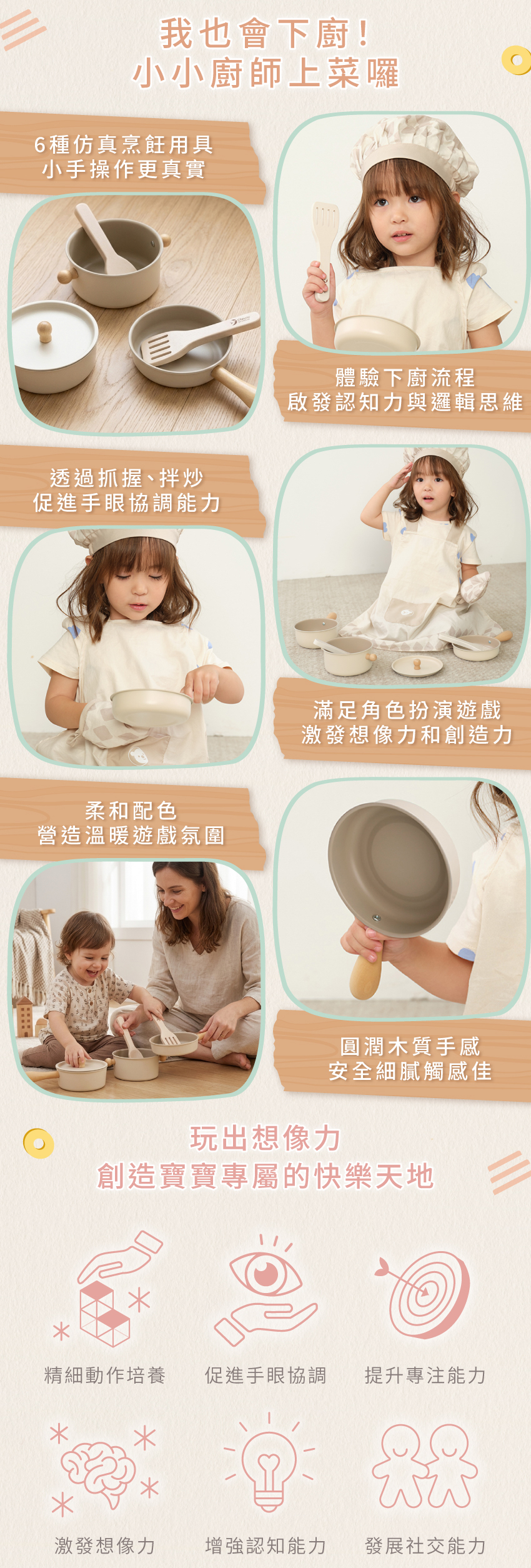 我也會下廚！
小小廚師上菜囉

6種仿真烹飪用具
小手操作更真實

體驗下廚流程
啟發認知力與邏輯思維

透過抓握、拌炒
促進手眼協調能力

滿足角色扮演遊戲
激發想像力和創造力

柔和配色
營造溫暖遊戲氛圍

圓潤木質手感
安全細膩觸感佳

玩出想像力
創造寶寶專屬的快樂天地

精細動作培養
促進手眼協調
提升專注能力
激發想像力
增強認知能力
發展社交能力