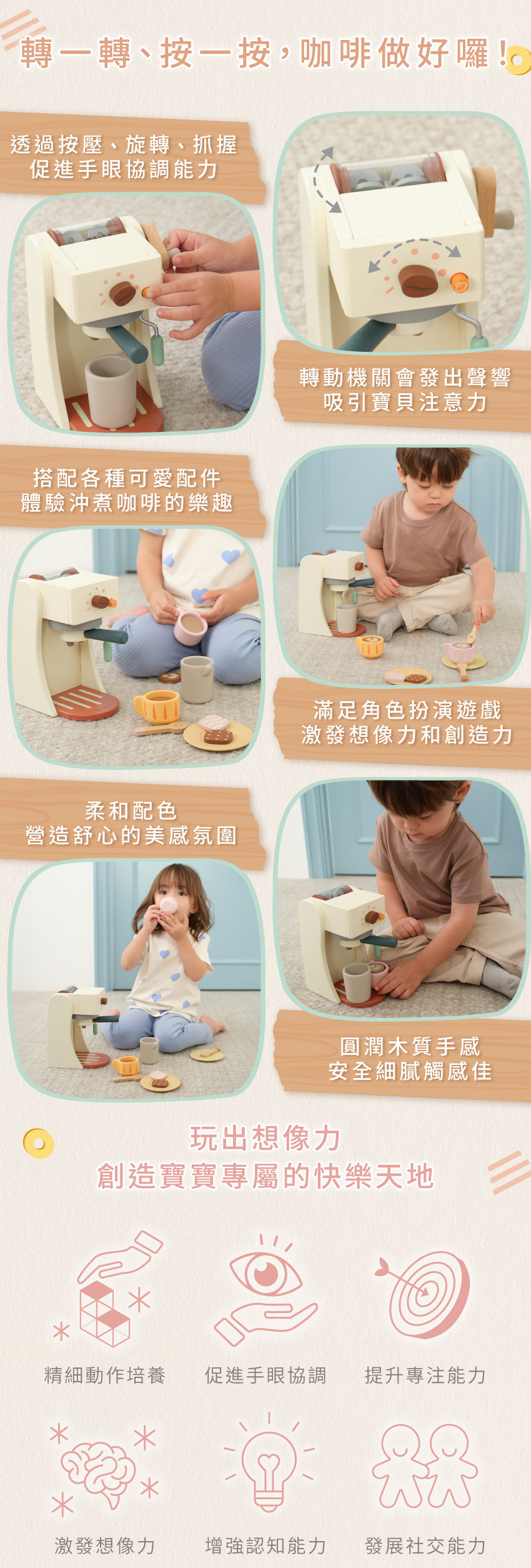 轉一轉、按一按，咖啡做好囉！

透過按壓、旋轉、抓握
促進手眼協調能力

轉動機關會發出聲響
吸引寶貝注意力

搭配各種可愛配件
體驗沖煮咖啡的樂趣

滿足角色扮演遊戲
激發想像力和創造力

柔和配色
營造舒心的美感氛圍

圓潤木質手感
安全細膩觸感佳

玩出想像力
創造寶寶專屬的快樂天地

精細動作培養

促進手眼協調

提升專注能力

激發想像力

增強認知能力

發展社交能力