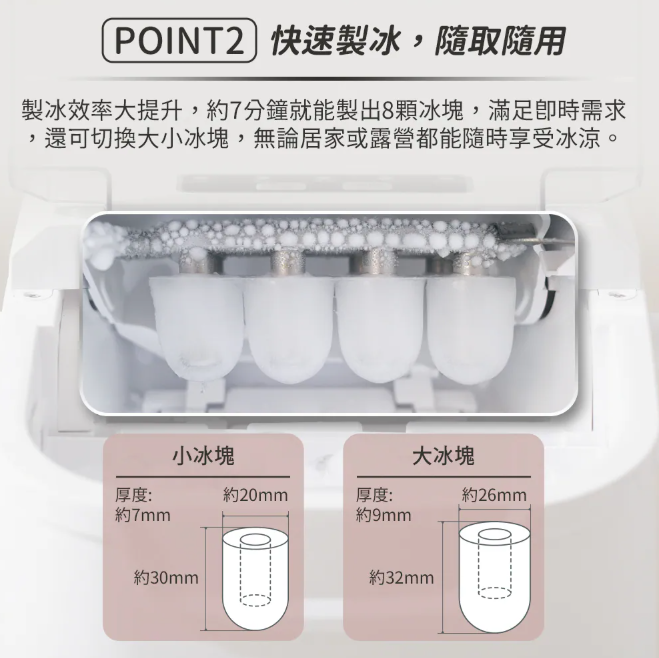 POINT2 快速製冰，隨取隨用

製冰效率大提升，約7分鐘就能製出8顆冰塊，滿足即時需求，還可切換大小冰塊，無論居家或露營都能隨時享受冰涼。

小冰塊

厚度:
約7mm

約20mm

約30mm

大冰塊

厚度:
約9mm

約26mm

約32mm