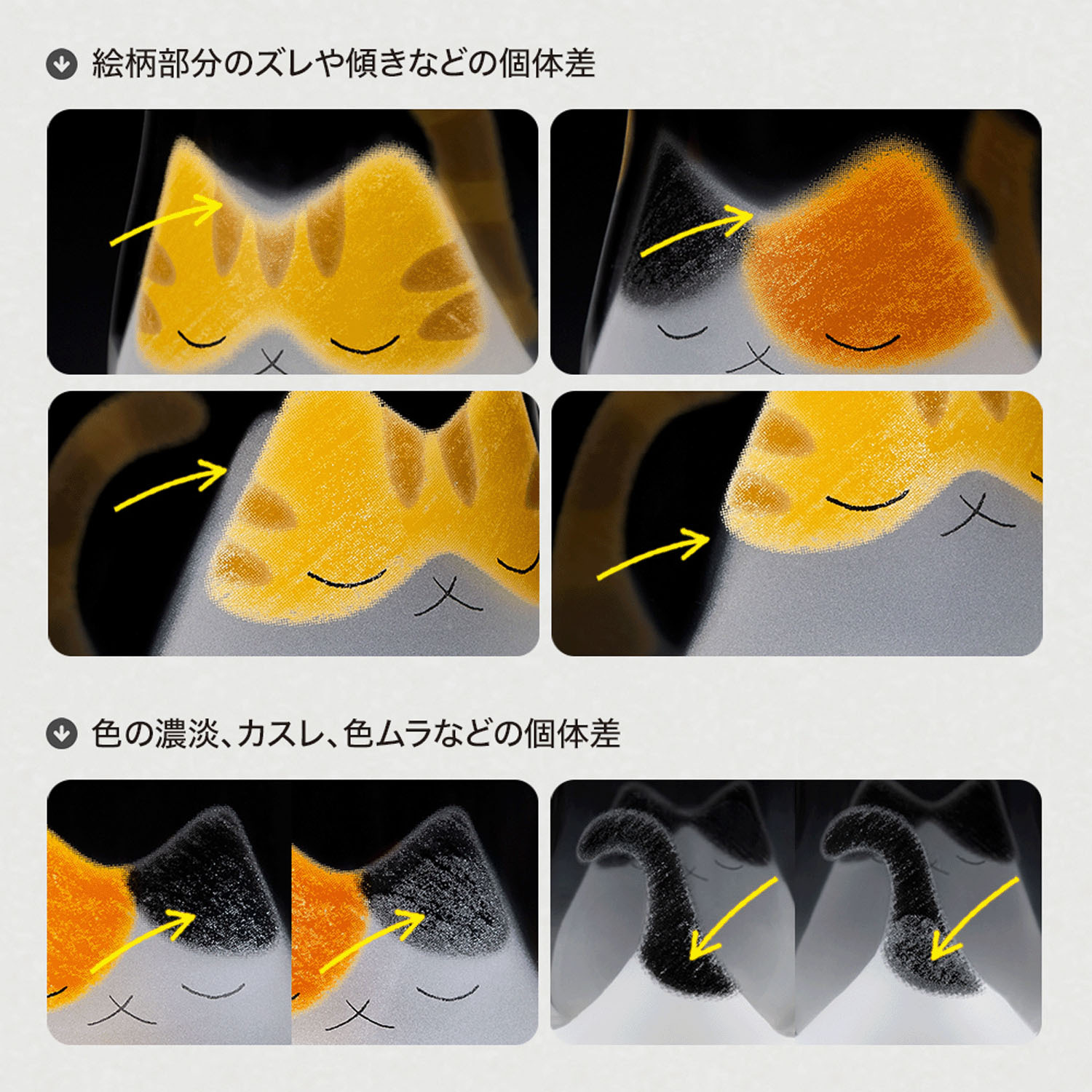 絵柄部分のズレや傾きなどの個体差

色の濃淡、カスレ、色ムラなどの個体差