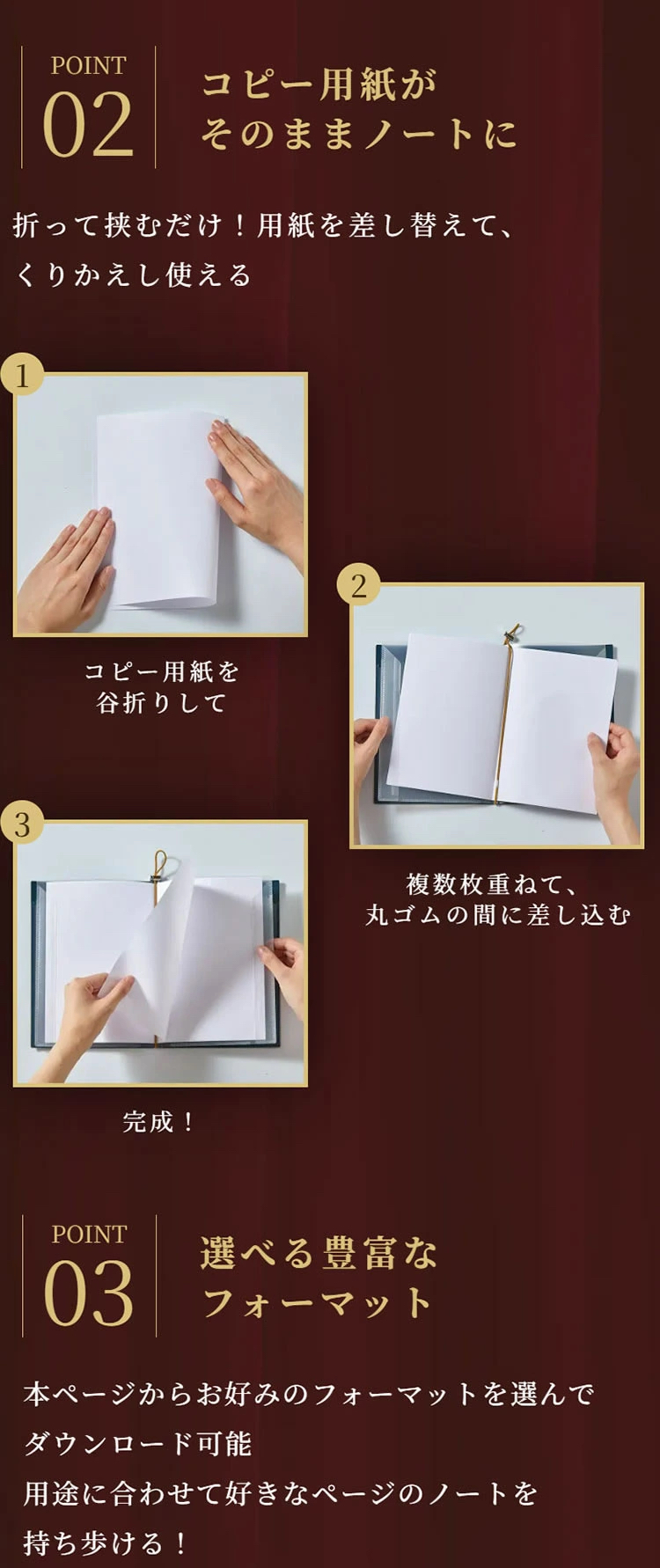 POINT
02

コピー用紙が
そのままノートに

折って挟むだけ！用紙を差し替えて、
くりかえし使える

1

コピー用紙を
谷折りして

2

複数枚重ねて、
丸ゴムの間に差し込む

3

完成！

POINT
03

選べる豊富な
フォーマット

本ページからお好みのフォーマットを選んで
ダウンロード可能
用途に合わせて好きなページのノートを
持ち歩ける！