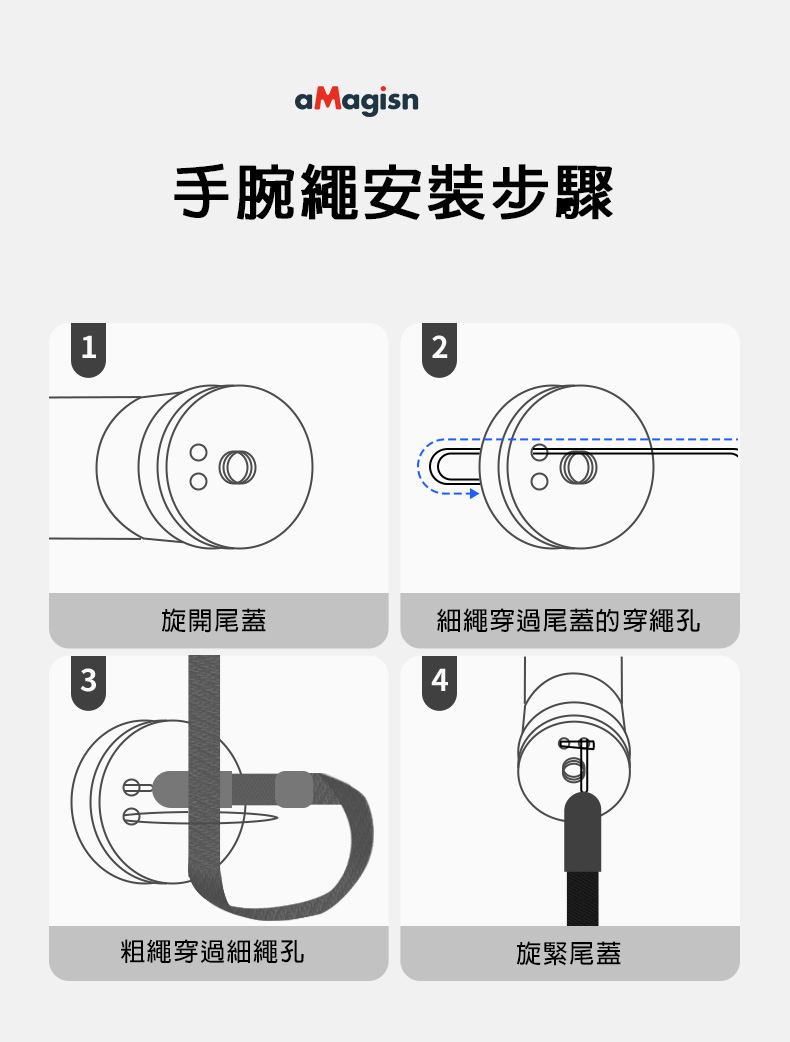 aMagisn

手腕繩安裝步驟

1

旋開尾蓋

2

細繩穿過尾蓋的穿繩孔

3

粗繩穿過細繩孔

4

旋緊尾蓋