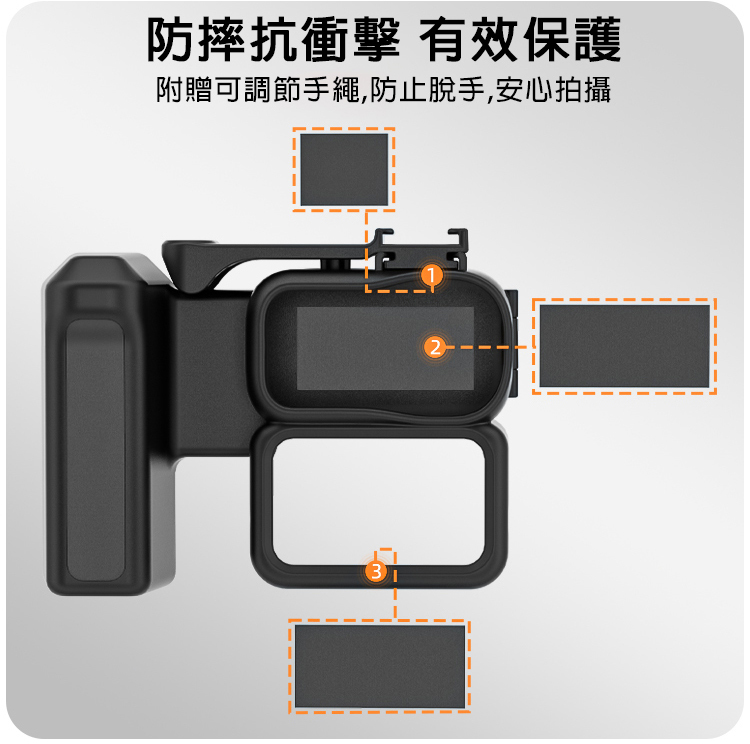 防摔抗衝擊 有效保護
附贈可調節手繩,防止脫手,安心拍攝

1
2
3