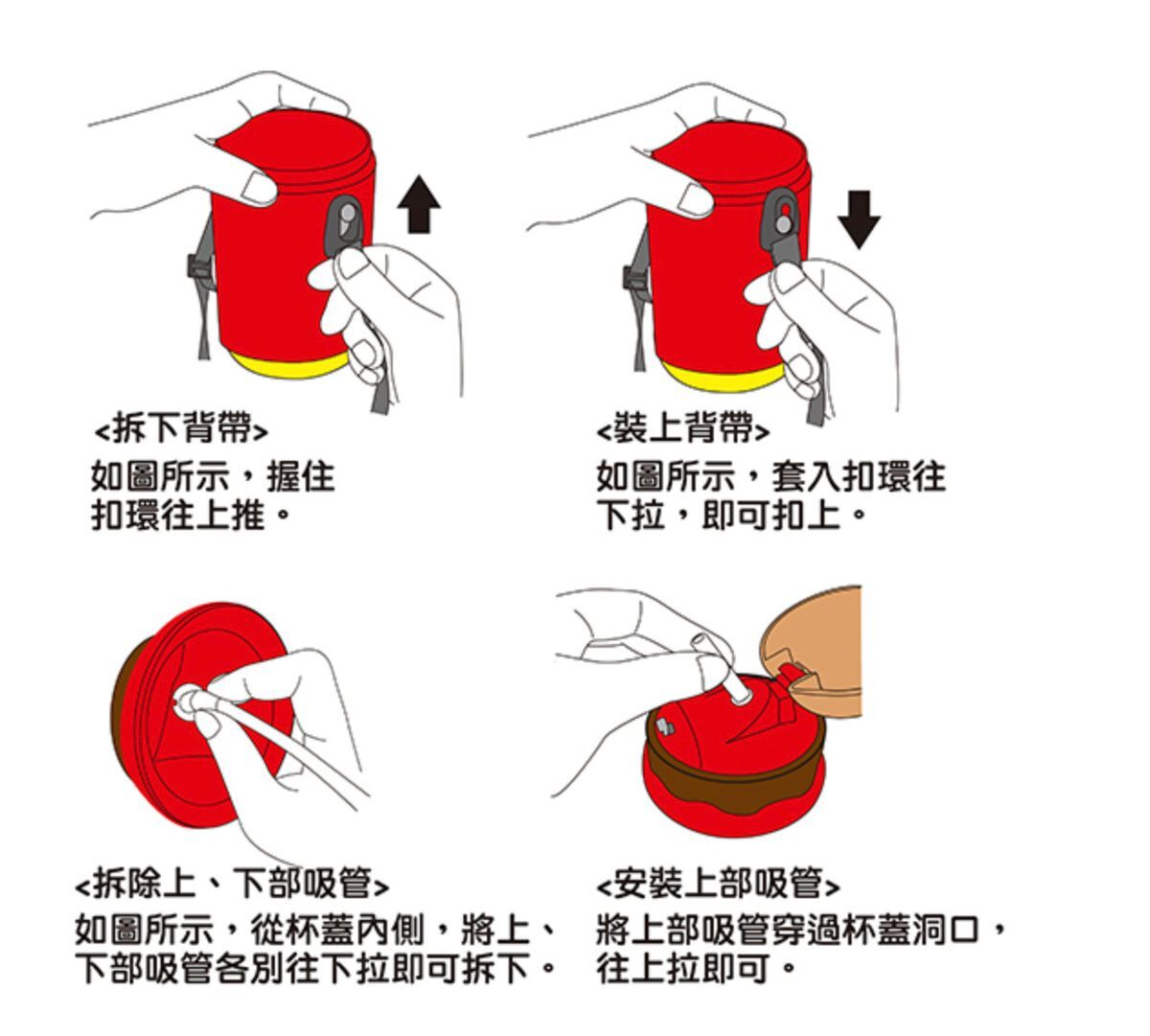 <拆下背帶>
如圖所示，握住扣環往上推。

<裝上背帶>
如圖所示，套入扣環往下拉，即可扣上。

<拆除上、下部吸管>
如圖所示，從杯蓋內側，將上、下部吸管各別往下拉即可拆下。

<安裝上部吸管>
將上部吸管穿過杯蓋洞口，往上拉即可。