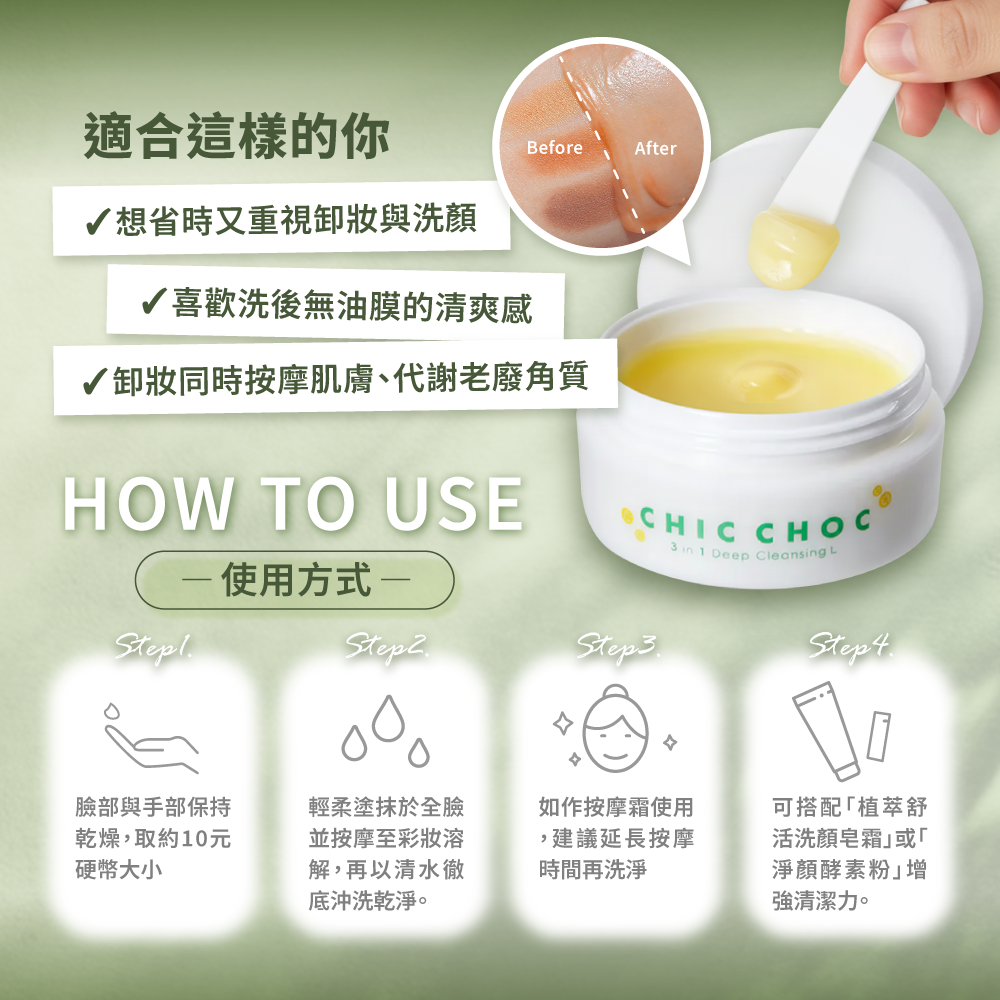 適合這樣的你

✓想省時又重視卸妝與洗顏

✓喜歡洗後無油膜的清爽感

✓卸妝同時按摩肌膚、代謝老廢角質

Before After

CHIC CHOC
3 in 1 Deep Cleansing L

HOW TO USE

— 使用方式 —

Step1.
臉部與手部保持乾燥，取約10元硬幣大小

Step2.
輕柔塗抹於全臉並按摩至彩妝溶解，再以清水徹底沖洗乾淨。

Step3.
如作按摩霜使用，建議延長按摩時間再洗淨

Step4.
可搭配「植萃舒活洗顏皂霜」或「淨顏酵素粉」增強清潔力。