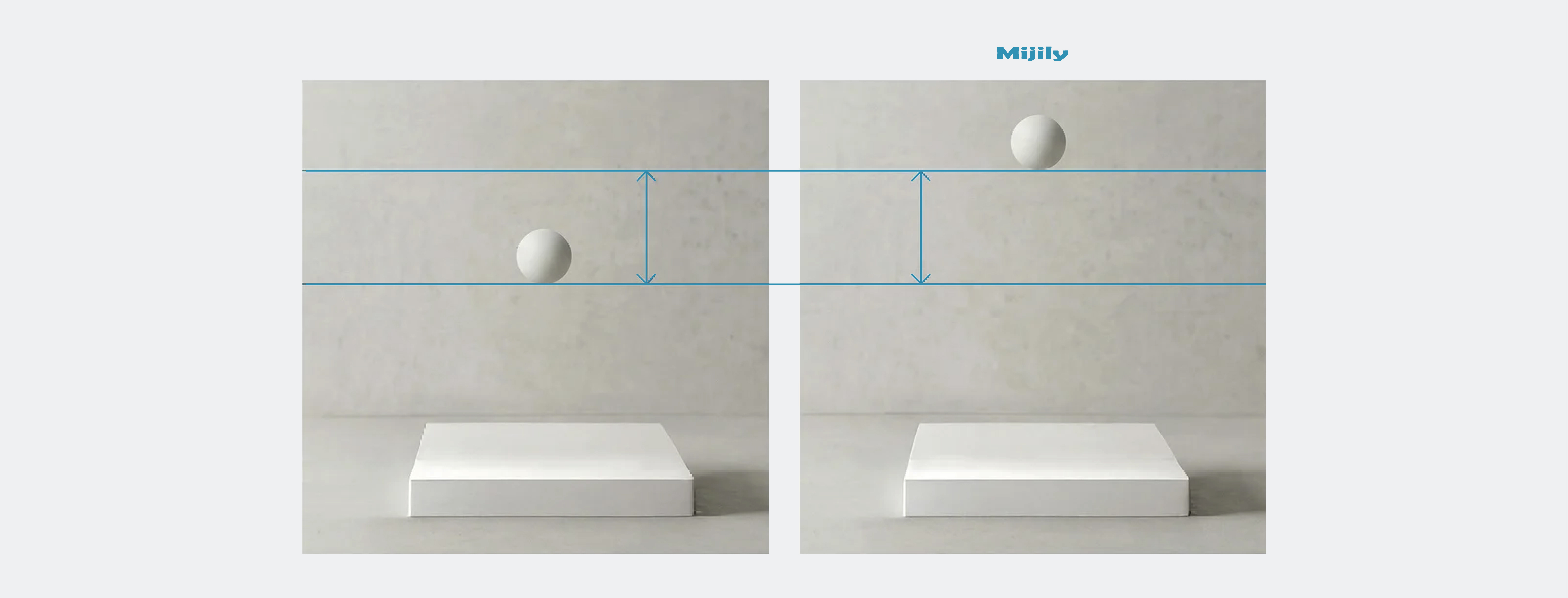 Mijily