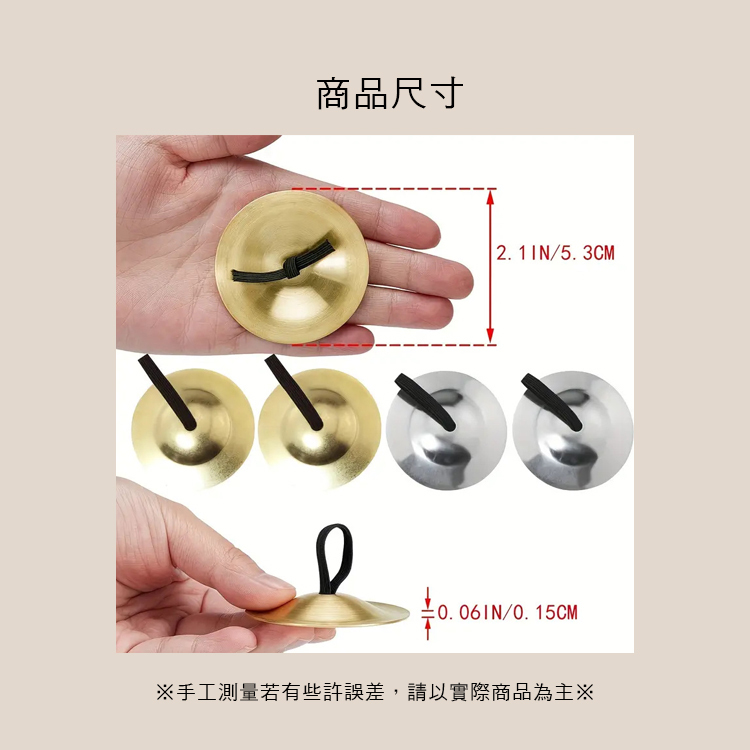 商品尺寸

2.1IN/5.3CM

0.06IN/0.15CM

※手工測量若有些許誤差，請以實際商品為主※