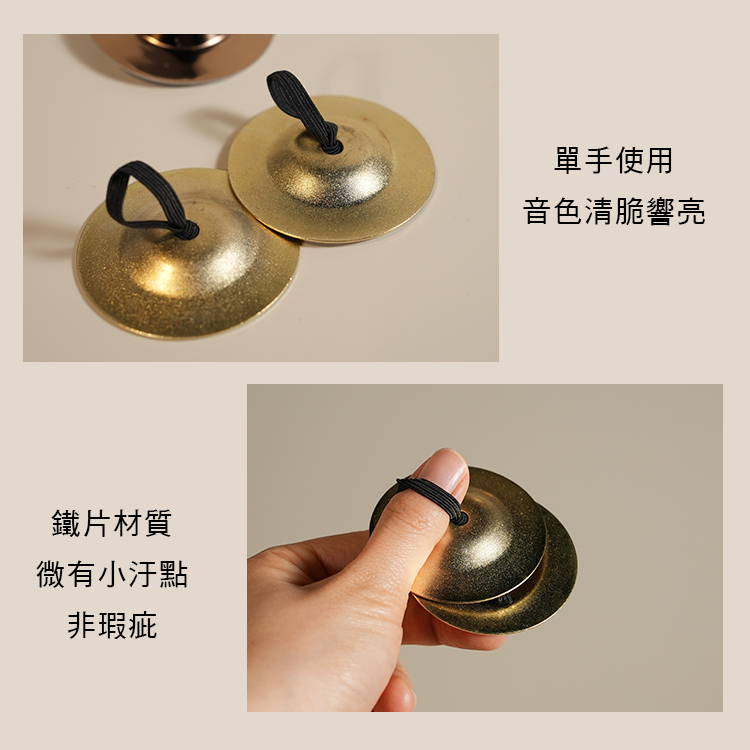 單手使用
音色清脆響亮

鐵片材質
微有小汙點
非瑕疵