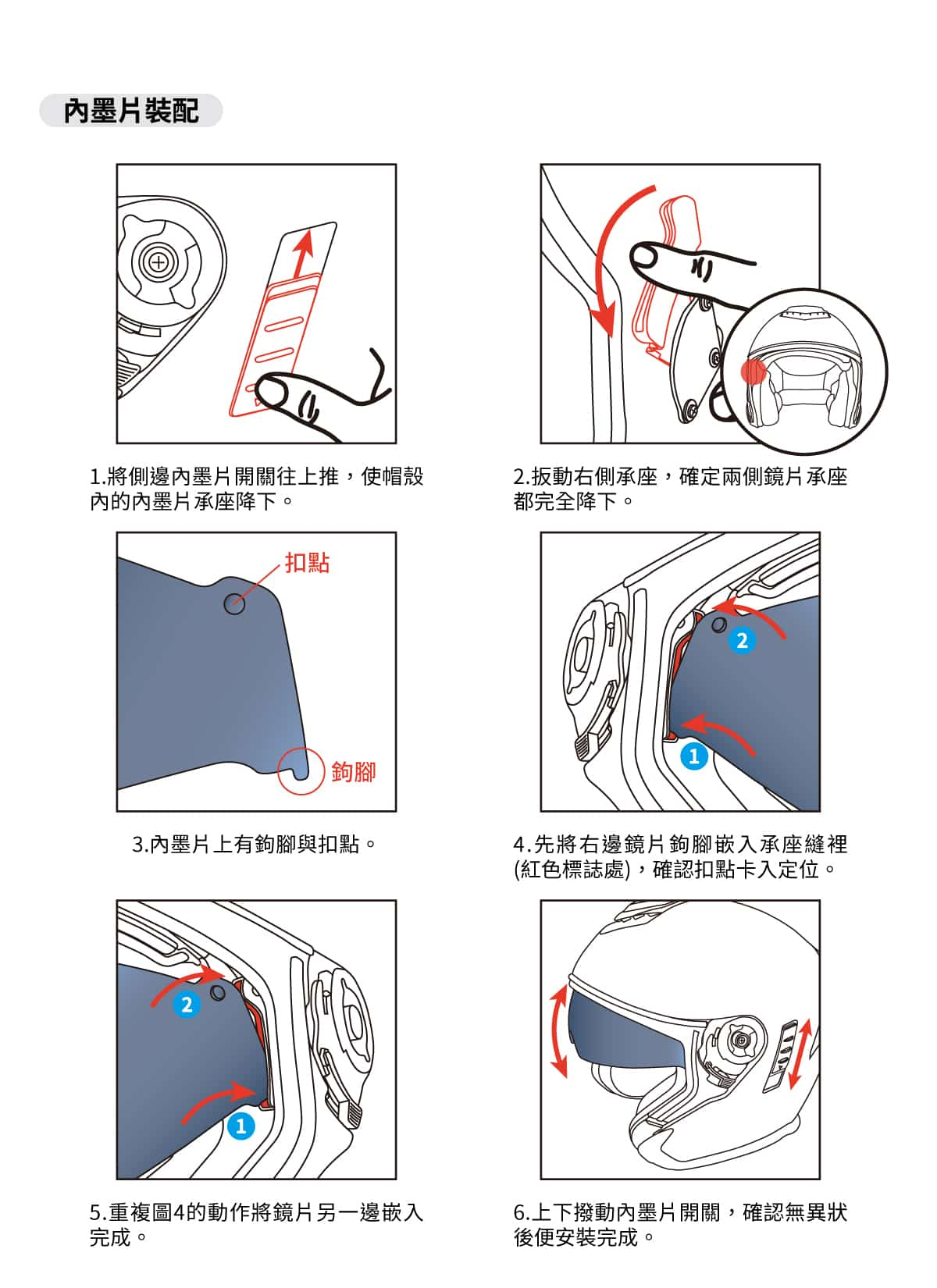 內墨片裝配

1.將側邊內墨片開關往上推，使帽殼內的內墨片承座降下。

2.扳動右側承座，確定兩側鏡片承座都完全降下。

扣點

鉤腳

3.內墨片上有鉤腳與扣點。

2

1

4.先將右邊鏡片鉤腳嵌入承座縫裡(紅色標誌處)，確認扣點卡入定位。

2

1

5.重複圖4的動作將鏡片另一邊嵌入完成。

6.上下撥動內墨片開關，確認無異狀後便安裝完成。