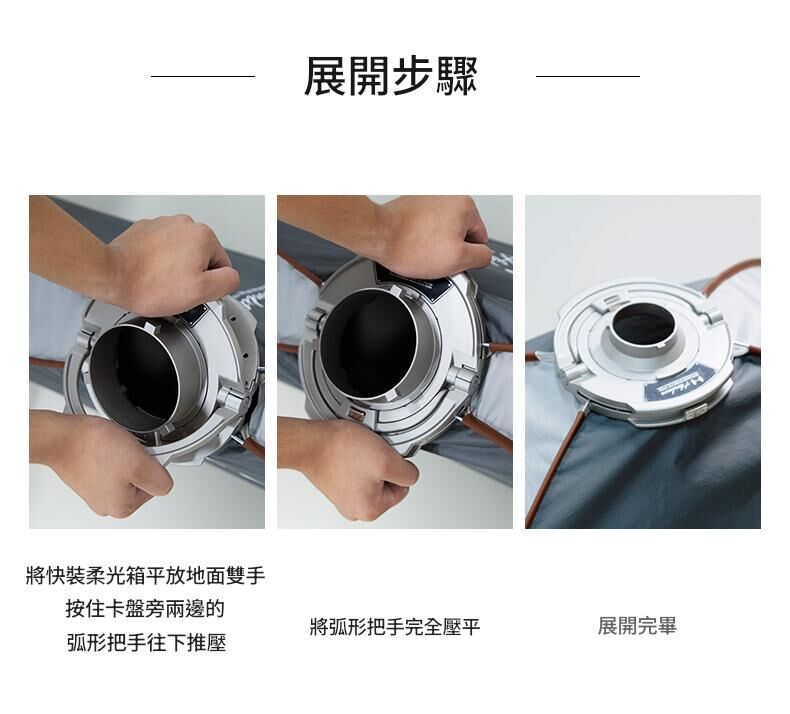 展開步驟

將快裝柔光箱平放地面雙手按住卡盤旁兩邊的弧形把手往下推壓

將弧形把手完全壓平

展開完畢