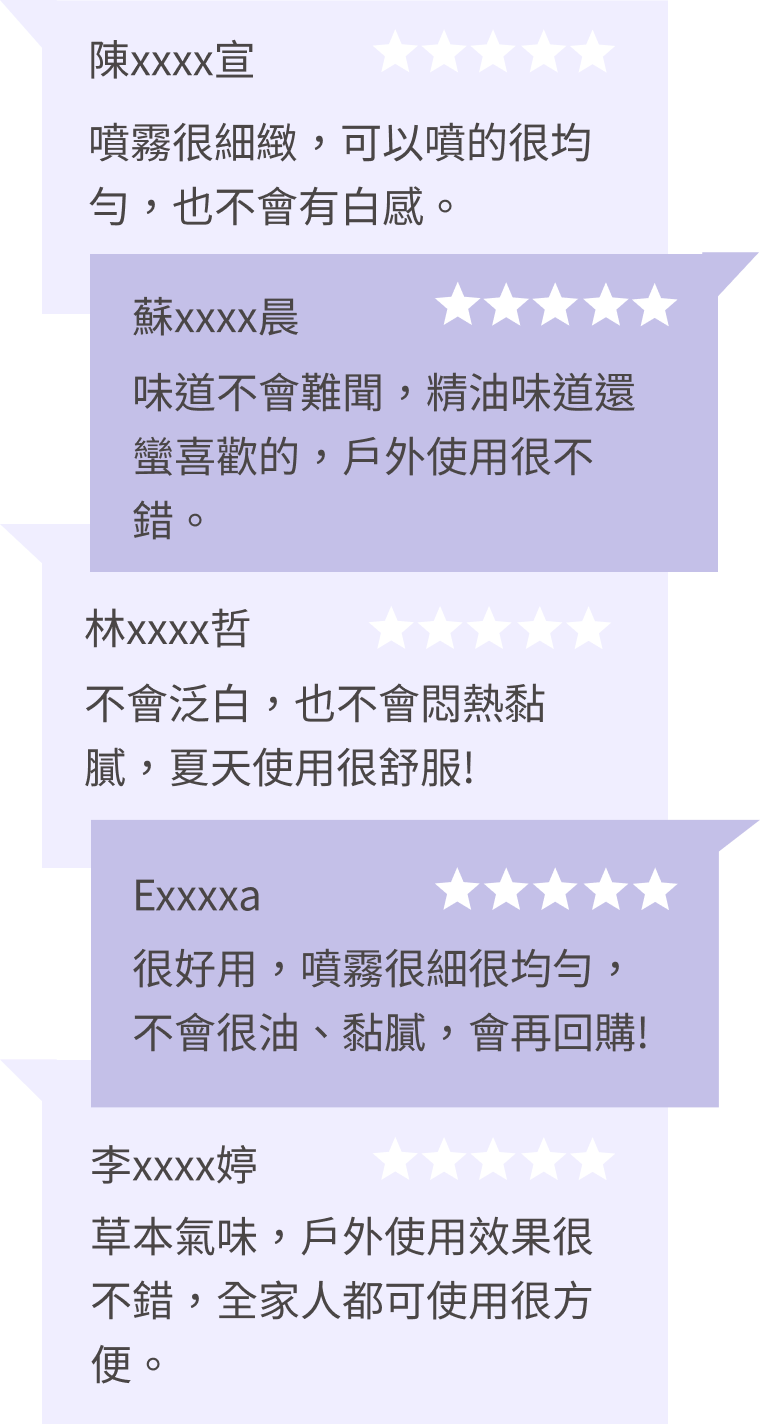 陳xxxx宣

噴霧很細緻，可以噴的很均勻，也不會有白感。

蘇xxxx晨

味道不會難聞，精油味道還蠻喜歡的，戶外使用很不錯。

林xxxx哲

不會泛白，也不會悶熱黏膩，夏天使用很舒服!

Exxxxa

很好用，噴霧很細很均勻，不會很油、黏膩，會再回購!

李xxxx婷

草本氣味，戶外使用效果很不錯，全家人都可使用很方便。