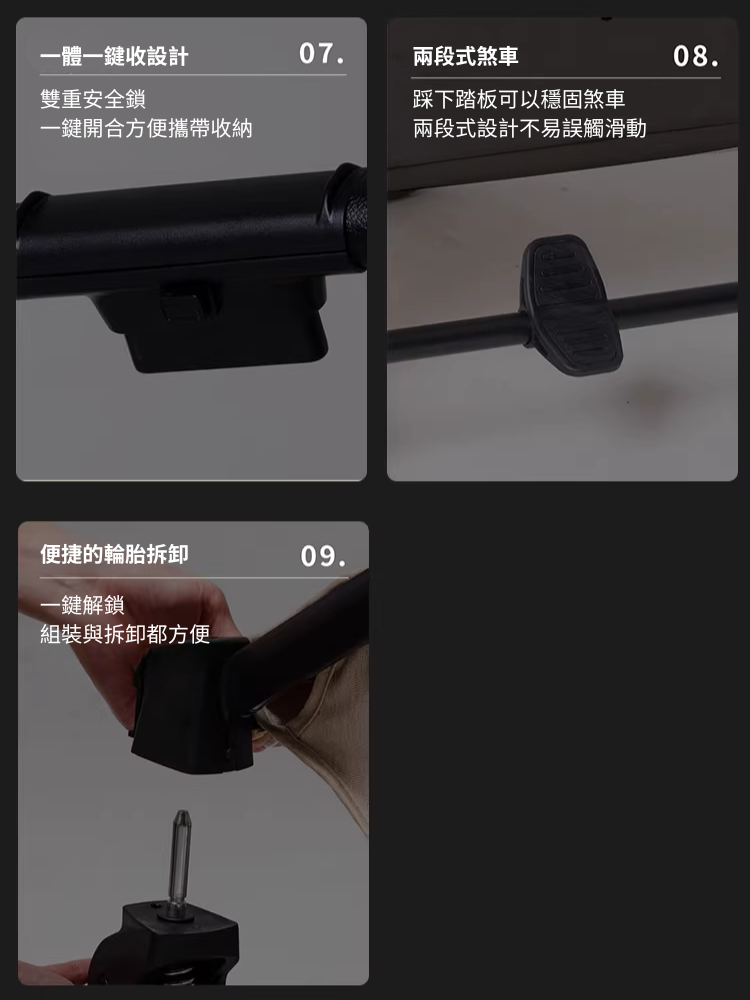 一體一鍵收設計 07.

雙重安全鎖
一鍵開合方便攜帶收納

兩段式煞車 08.

踩下踏板可以穩固煞車
兩段式設計不易誤觸滑動

便捷的輪胎拆卸 09.

一鍵解鎖
組裝與拆卸都方便