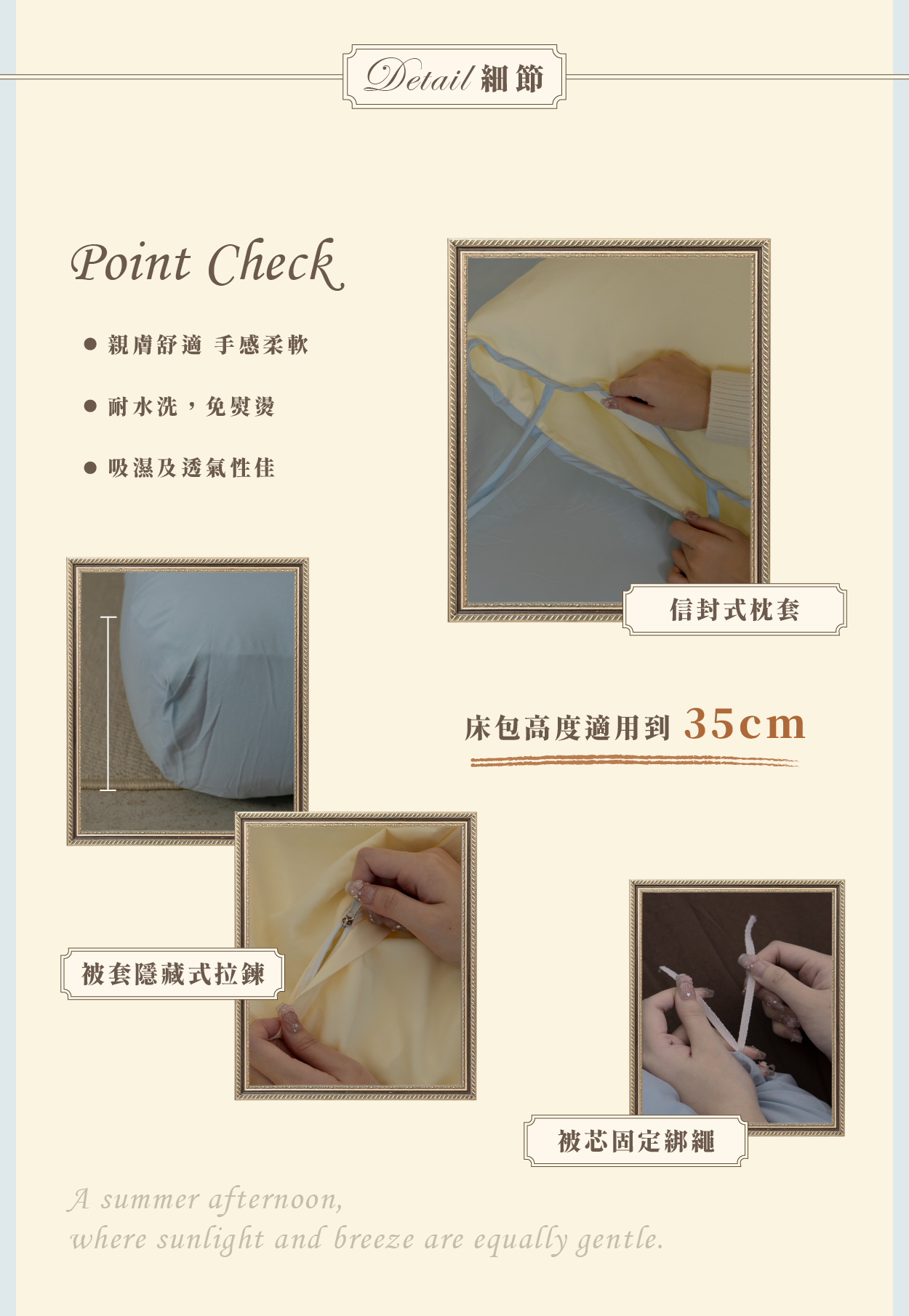 Detail 細節

Point Check

● 親膚舒適 手感柔軟

● 耐水洗，免熨燙

● 吸濕及透氣性佳

信封式枕套

床包高度適用到 35cm

被套隱藏式拉鍊

被芯固定綁繩

A summer afternoon,
where sunlight and breeze are equally gentle.