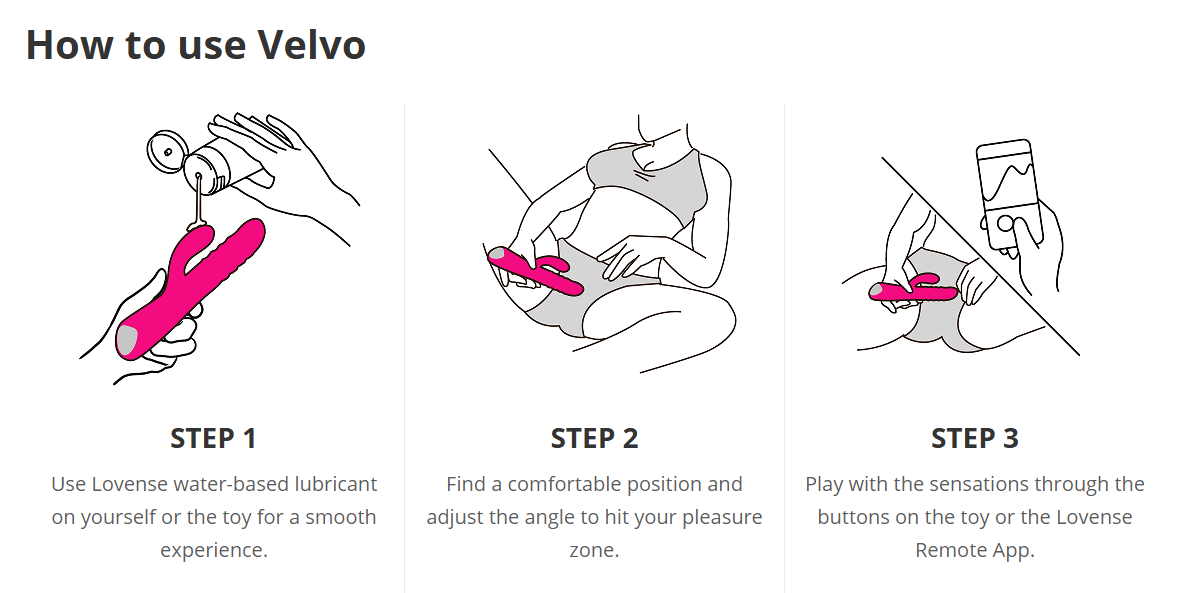 How to use Velvo

STEP 1

Use Lovense water-based lubricant on yourself or the toy for a smooth experience.

STEP 2

Find a comfortable position and adjust the angle to hit your pleasure zone.

STEP 3

Play with the sensations through the buttons on the toy or the Lovense Remote App.