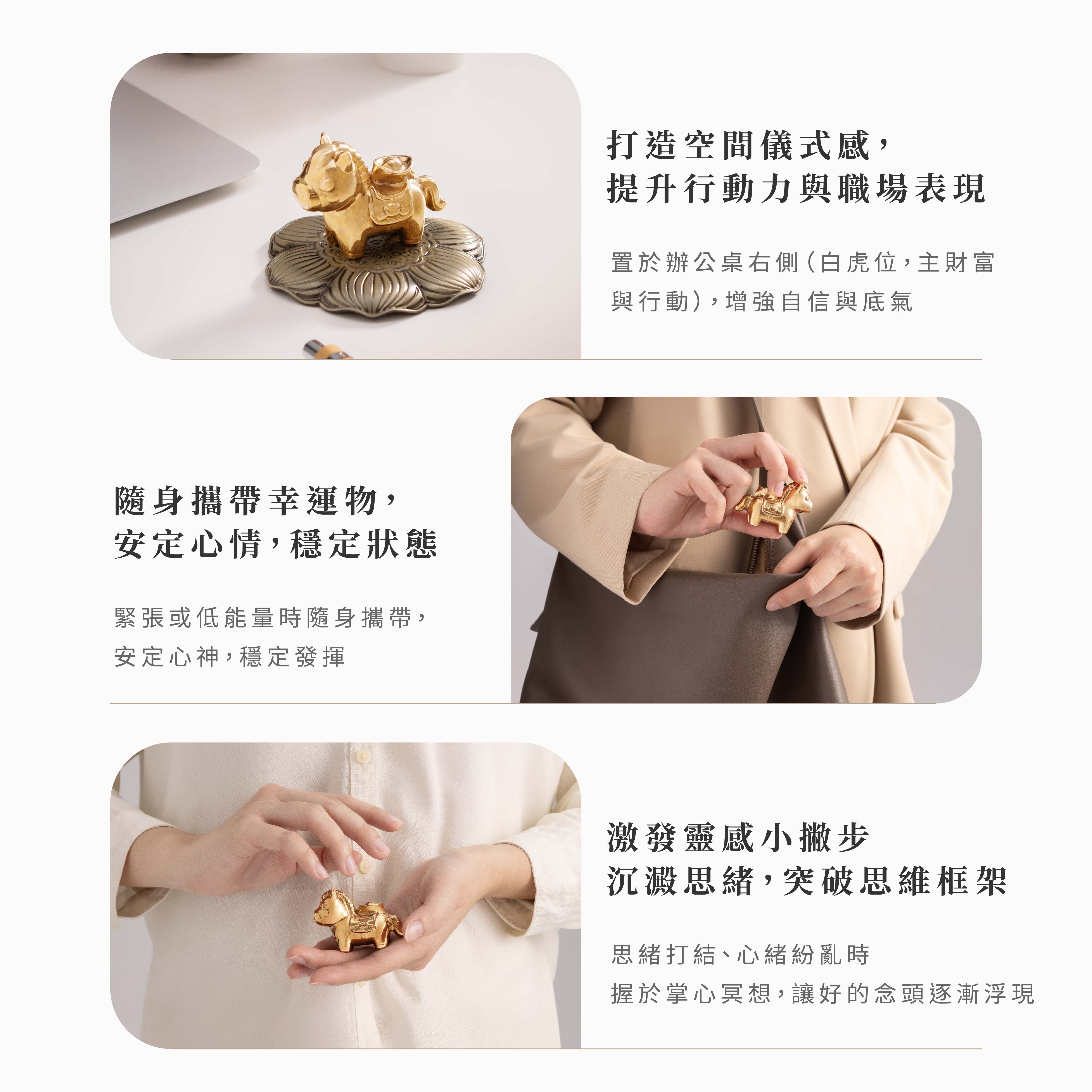 打造空間儀式感，
提升行動力與職場表現

置於辦公桌右側（白虎位，主財富與行動），增強自信與底氣

隨身攜帶幸運物，
安定心情，穩定狀態

緊張或低能量時隨身攜帶，
安定心神，穩定發揮

激發靈感小撇步
沉澱思緒，突破思維框架

思緒打結、心緒紛亂時
握於掌心冥想，讓好的念頭逐漸浮現