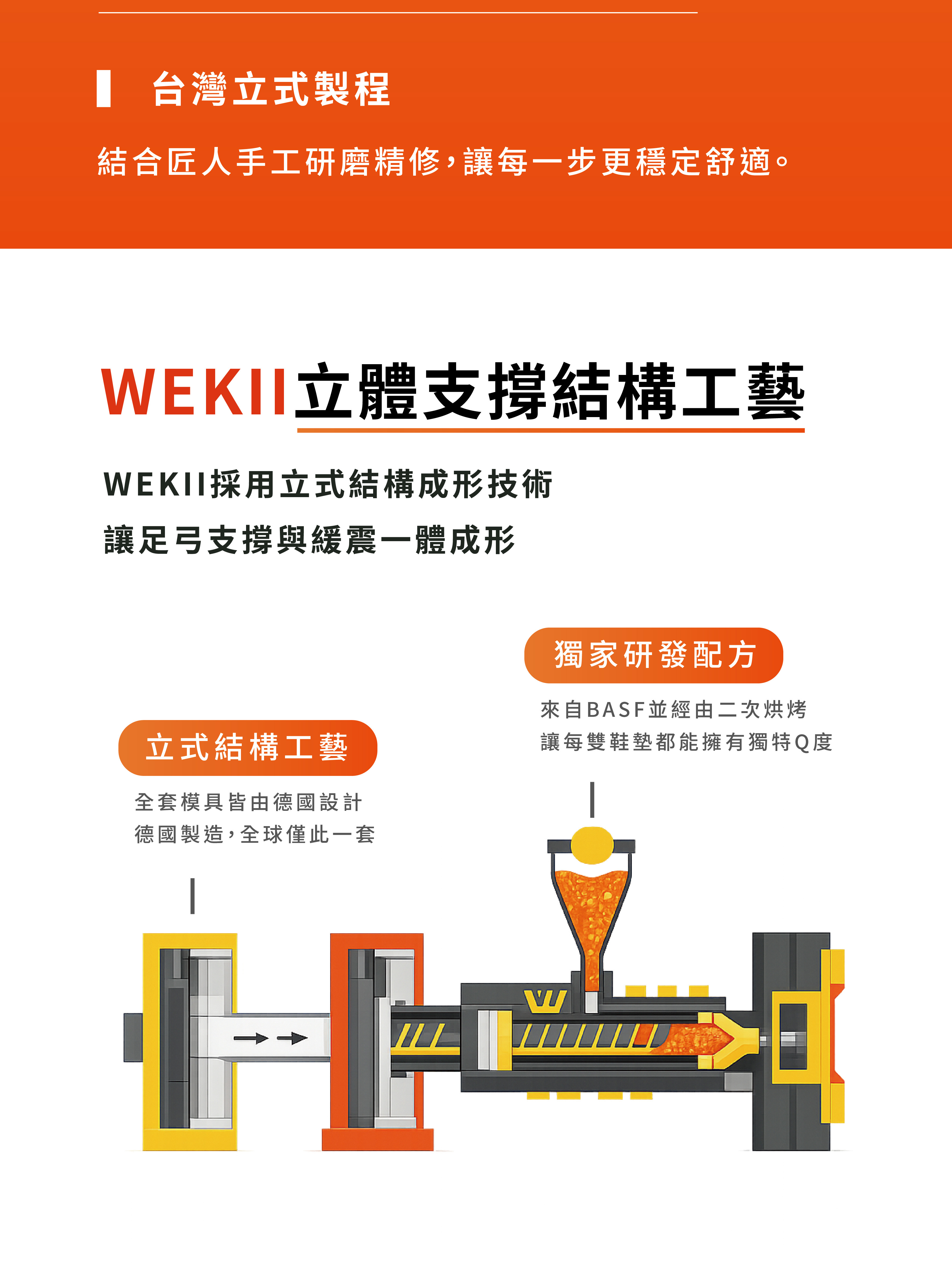 台灣立式製程

結合匠人手工研磨精修，讓每一步更穩定舒適。

WEKII立體支撐結構工藝

WEKII採用立式結構成形技術
讓足弓支撐與緩震一體成形

獨家研發配方

來自BASF並經由二次烘烤
讓每雙鞋墊都能擁有獨特Q度

立式結構工藝

全套模具皆由德國設計
德國製造，全球僅此一套

W