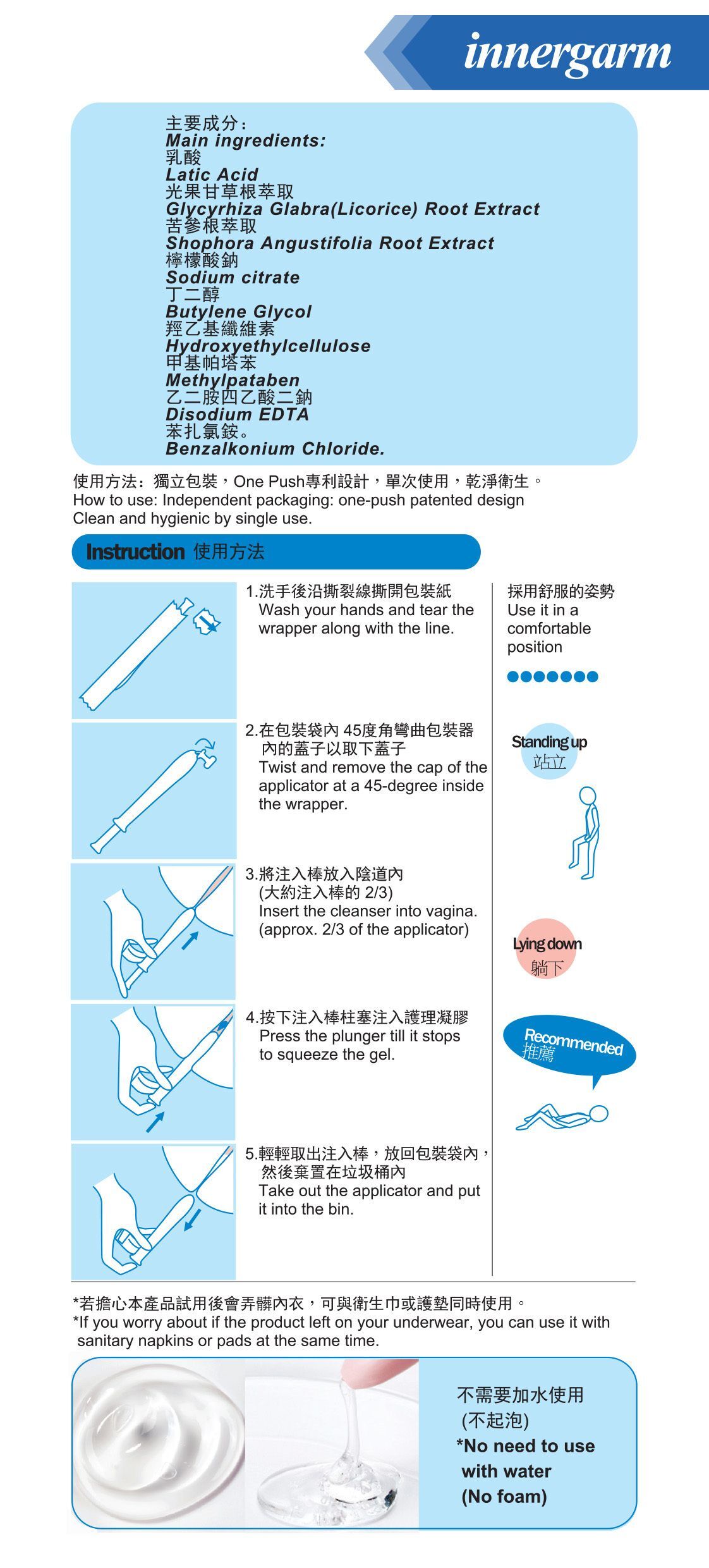 innergarm

主要成分：
Main ingredients:
乳酸
Latic Acid
光果甘草根萃取
Glycyrhiza Glabra(Licorice) Root Extract
苦參根萃取
Shophora Angustifolia Root Extract
檸檬酸鈉
Sodium citrate
丁二醇
Butylene Glycol
羥乙基纖維素
Hydroxyethylcellulose
甲基帕塔苯
Methylpataben
乙二胺四乙酸二鈉
Disodium EDTA
苯扎氯銨。
Benzalkonium Chloride.

使用方法：獨立包裝，One Push專利設計，單次使用，乾淨衛生。
How to use: Independent packaging: one-push patented design Clean and hygienic by single use.

Instruction 使用方法

1.洗手後沿撕裂線撕開包裝紙
Wash your hands and tear the wrapper along with the line.

2.在包裝袋內 45度角彎曲包裝器內的蓋子以取下蓋子
Twist and remove the cap of the applicator at a 45-degree inside the wrapper.

3.將注入棒放入陰道內
(大約注入棒的 2/3)
Insert the cleanser into vagina.
(approx. 2/3 of the applicator)

4.按下注入棒柱塞注入護理凝膠
Press the plunger till it stops to squeeze the gel.

5.輕輕取出注入棒，放回包裝袋內，然後棄置在垃圾桶內
Take out the applicator and put it into the bin.

採用舒服的姿勢
Use it in a comfortable position

Standing up
站立

Lying down
躺下

Recommended
推薦

*若擔心本產品試用後會弄髒內衣，可與衛生巾或護墊同時使用。
*If you worry about if the product left on your underwear, you can use it with sanitary napkins or pads at the same time.

不需要加水使用
(不起泡)
*No need to use with water
(No foam)