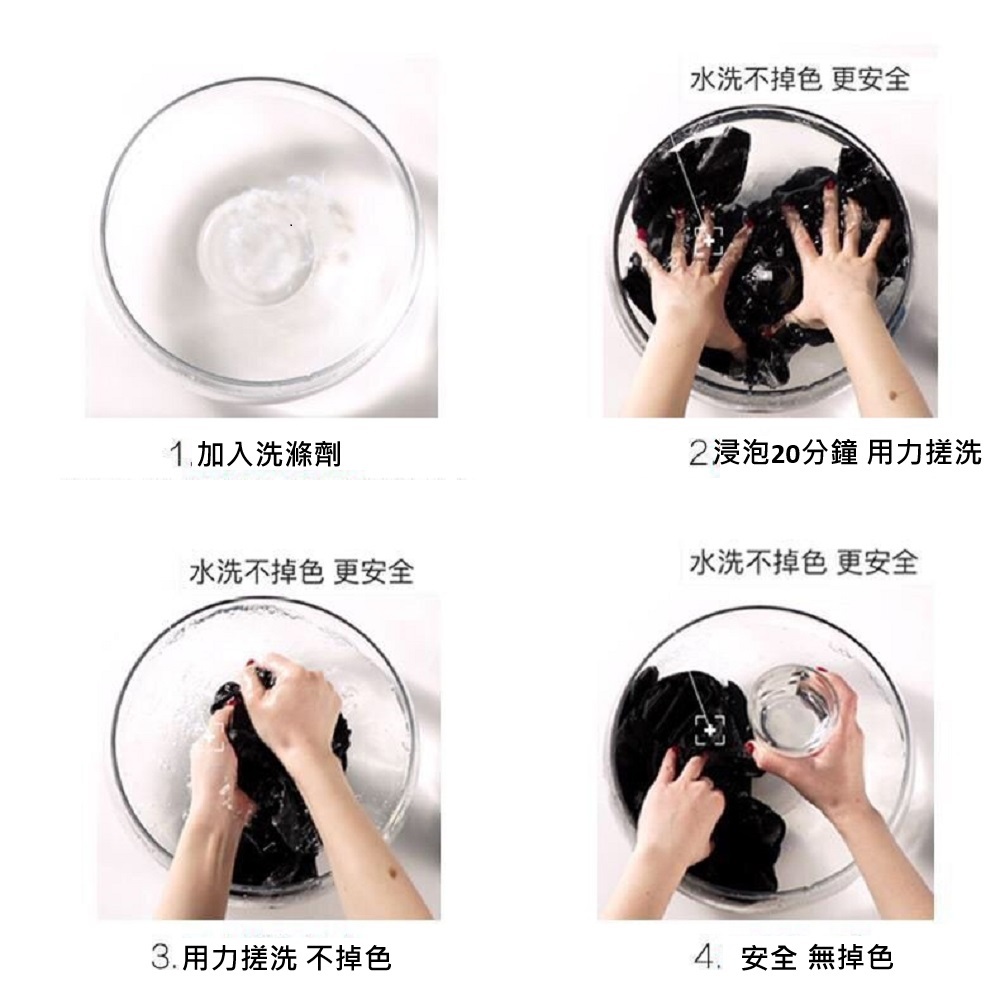 1.加入洗滌劑

水洗不掉色 更安全

2浸泡20分鐘 用力搓洗

水洗不掉色 更安全

3.用力搓洗 不掉色

水洗不掉色 更安全

4. 安全 無掉色