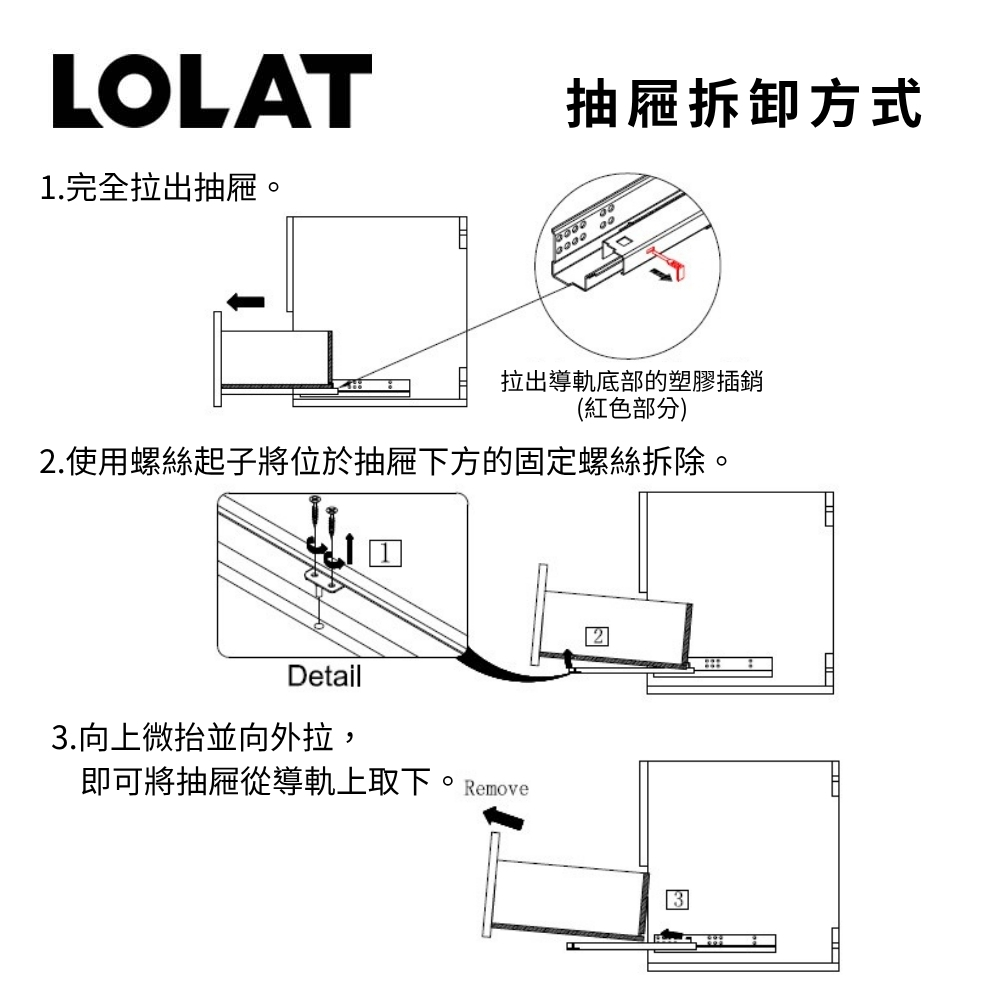 LOLAT

抽屜拆卸方式

1.完全拉出抽屜。

拉出導軌底部的塑膠插銷
(紅色部分)

2.使用螺絲起子將位於抽屜下方的固定螺絲拆除。

1

2

Detail

3.向上微抬並向外拉，
即可將抽屜從導軌上取下。

Remove

3