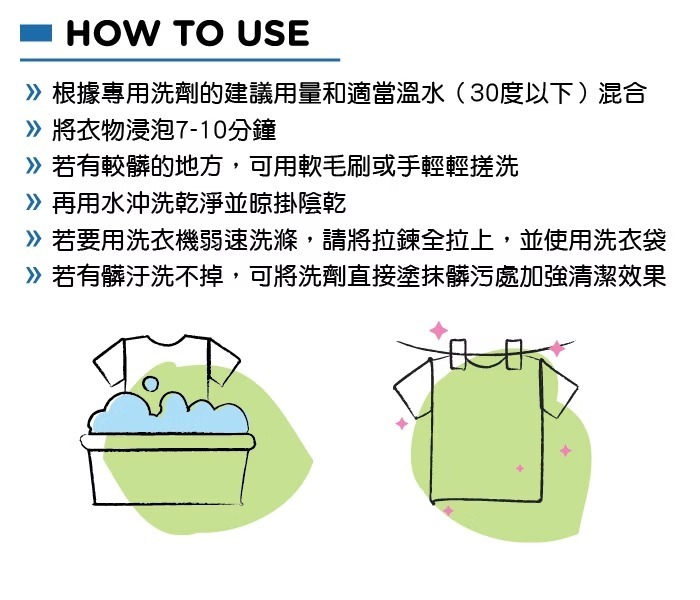 HOW TO USE

» 根據專用洗劑的建議用量和適當溫水（30度以下）混合
» 將衣物浸泡7-10分鐘
» 若有較髒的地方，可用軟毛刷或手輕輕搓洗
» 再用水沖洗乾淨並晾掛陰乾
» 若要用洗衣機弱速洗滌，請將拉鍊全拉上，並使用洗衣袋
» 若有髒汙洗不掉，可將洗劑直接塗抹髒污處加強清潔效果