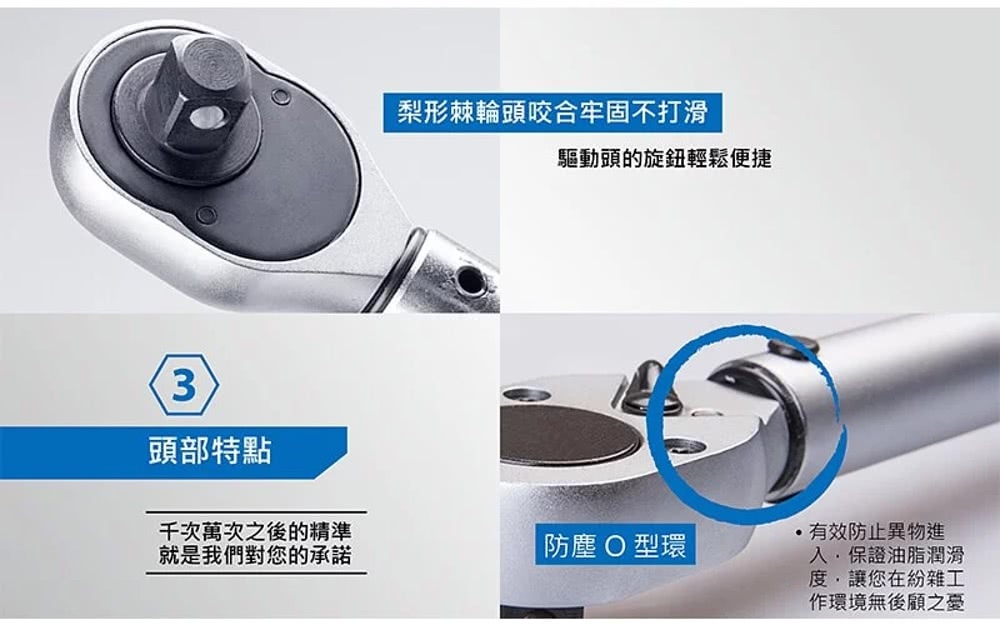 梨形棘輪頭咬合牢固不打滑

驅動頭的旋鈕輕鬆便捷

3

頭部特點

千次萬次之後的精準
就是我們對您的承諾

防塵 O 型環

• 有效防止異物進入，保證油脂潤滑度，讓您在紛雜工作環境無後顧之憂